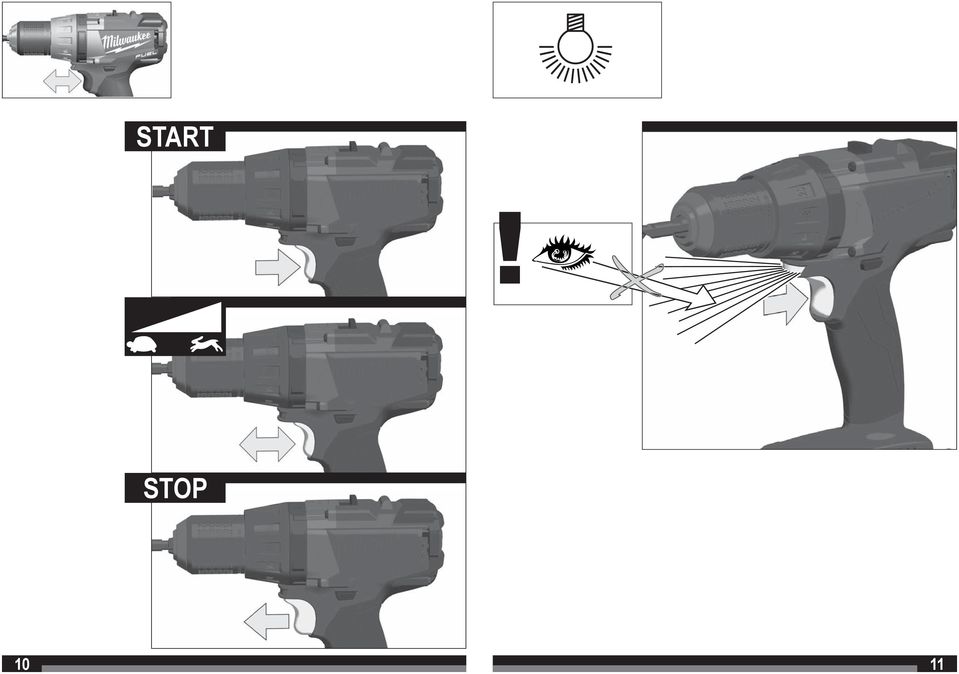 Milwaukee
FUEL

START

STOP

10

11