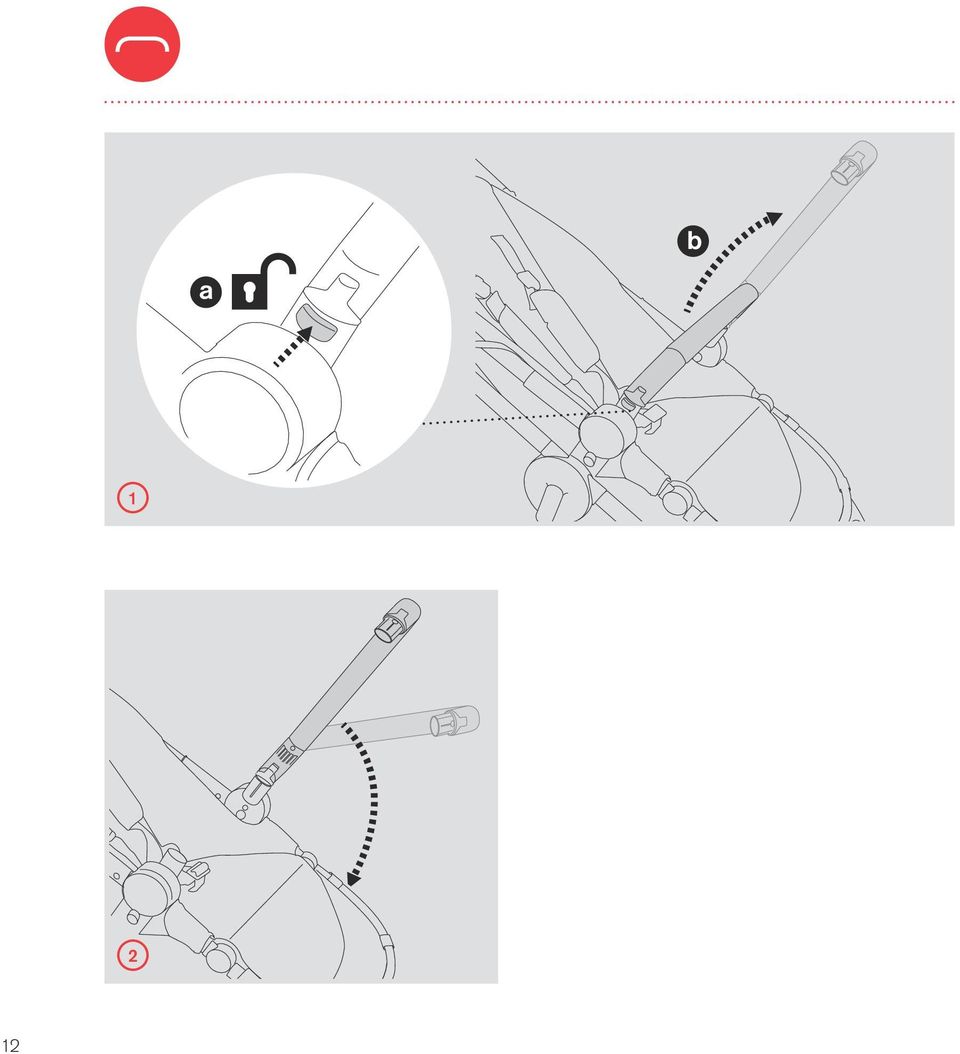 a

b

1

2

12