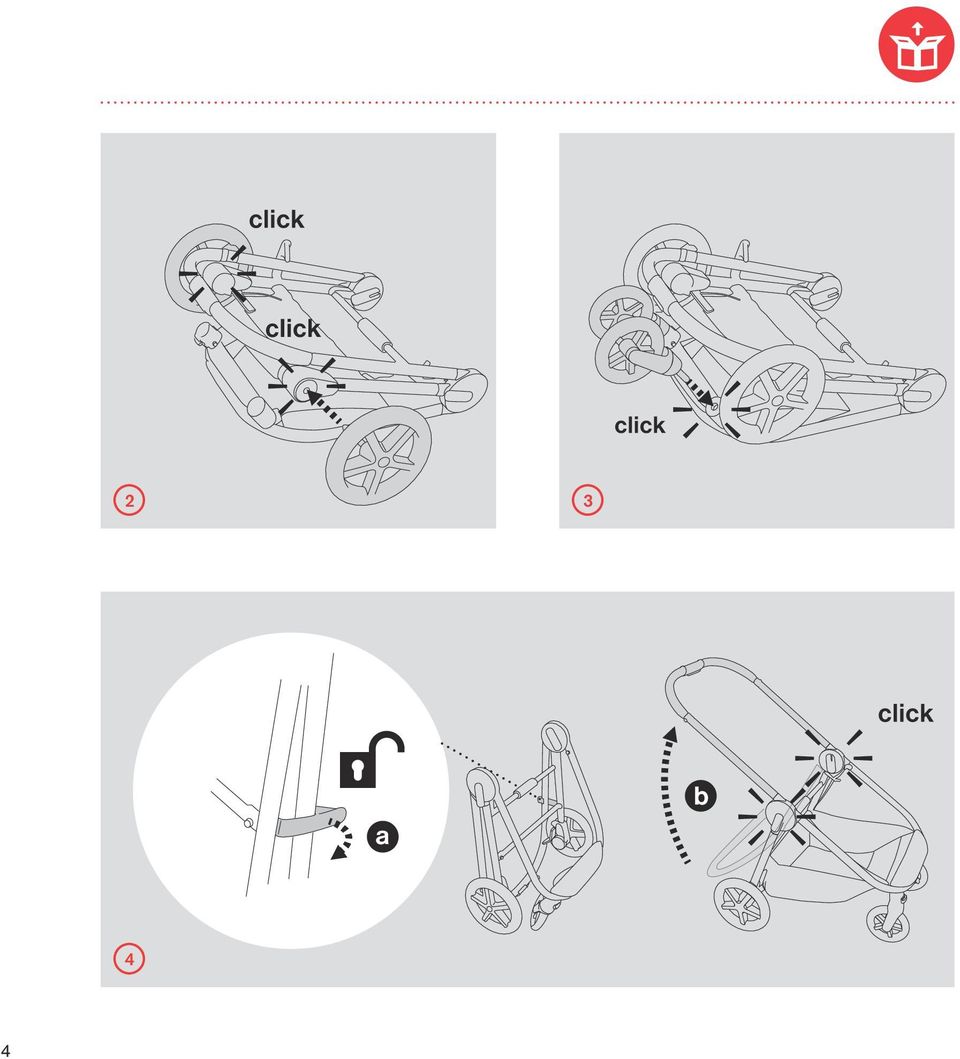 click

click

2

click

3

a

b

click

4

4