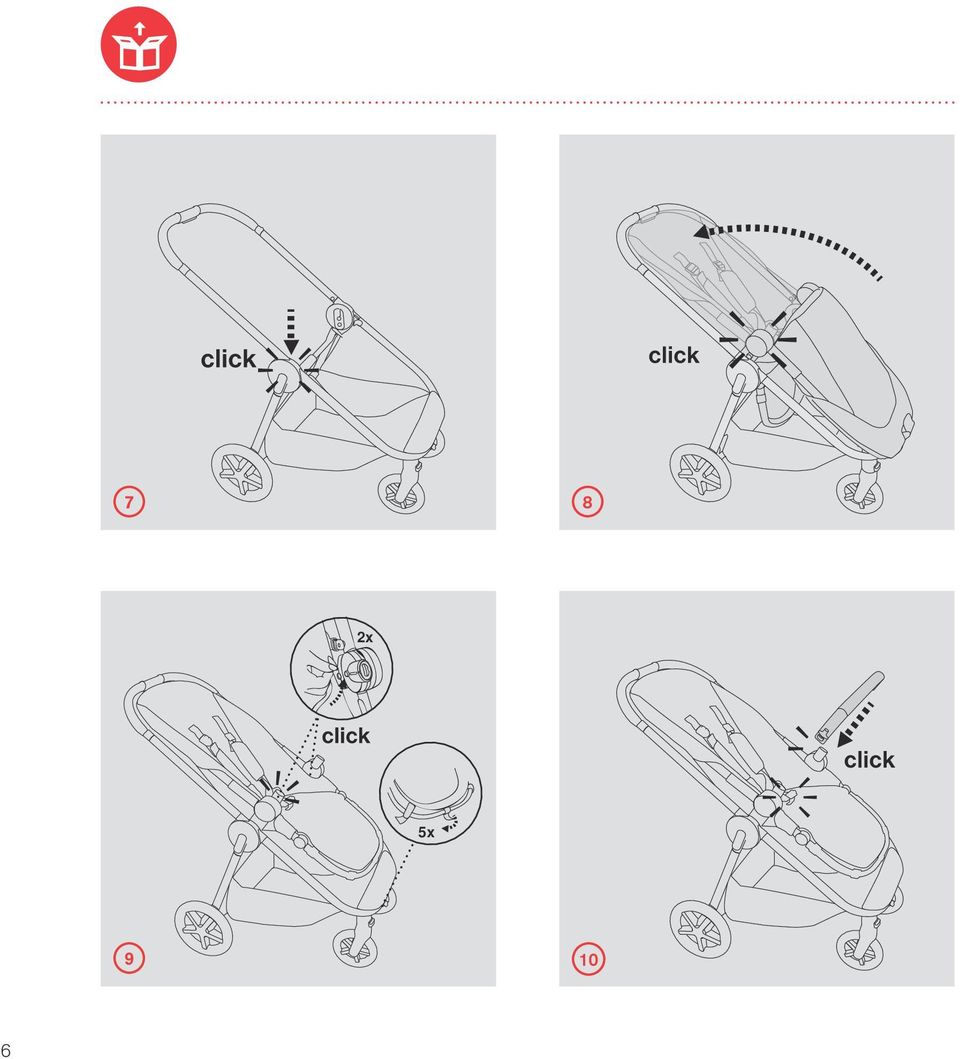 click

7

click

8

2x

click

5x

9

click

10

6