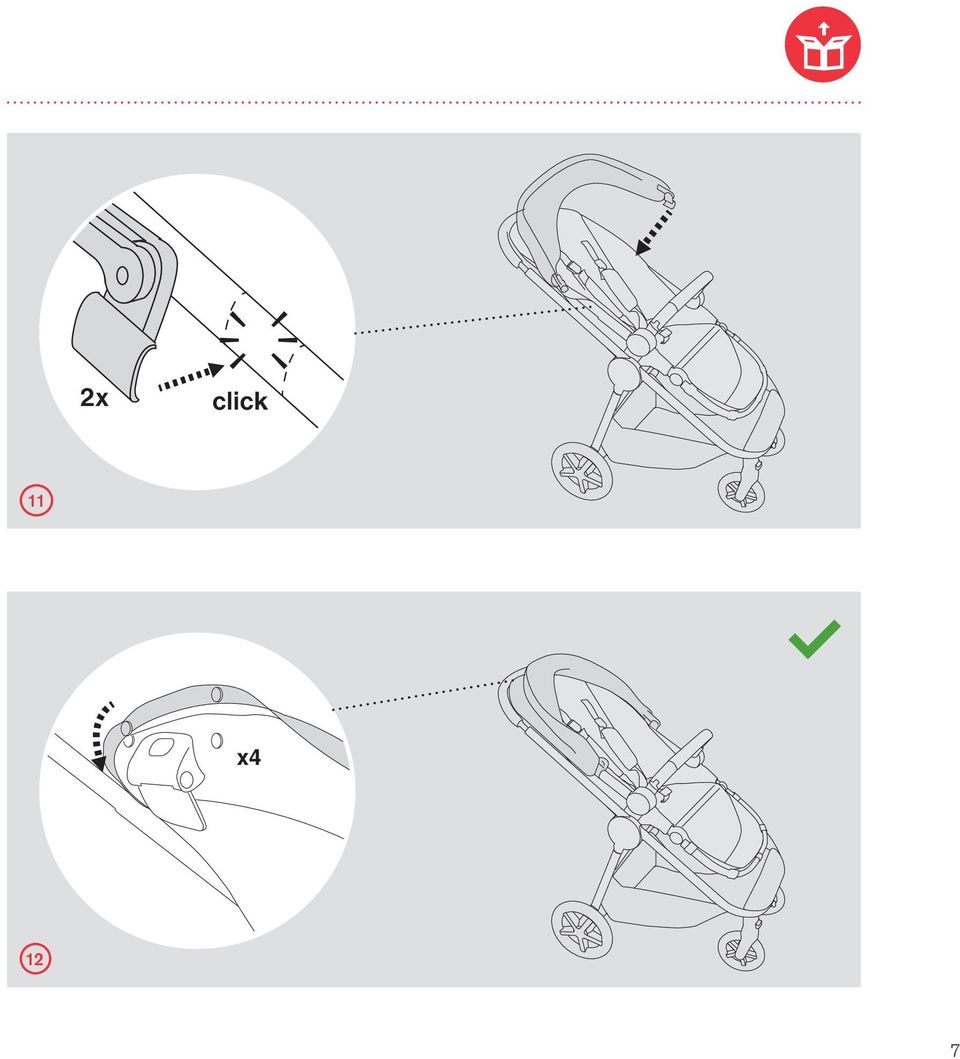 2x

click

11

x4

12

7