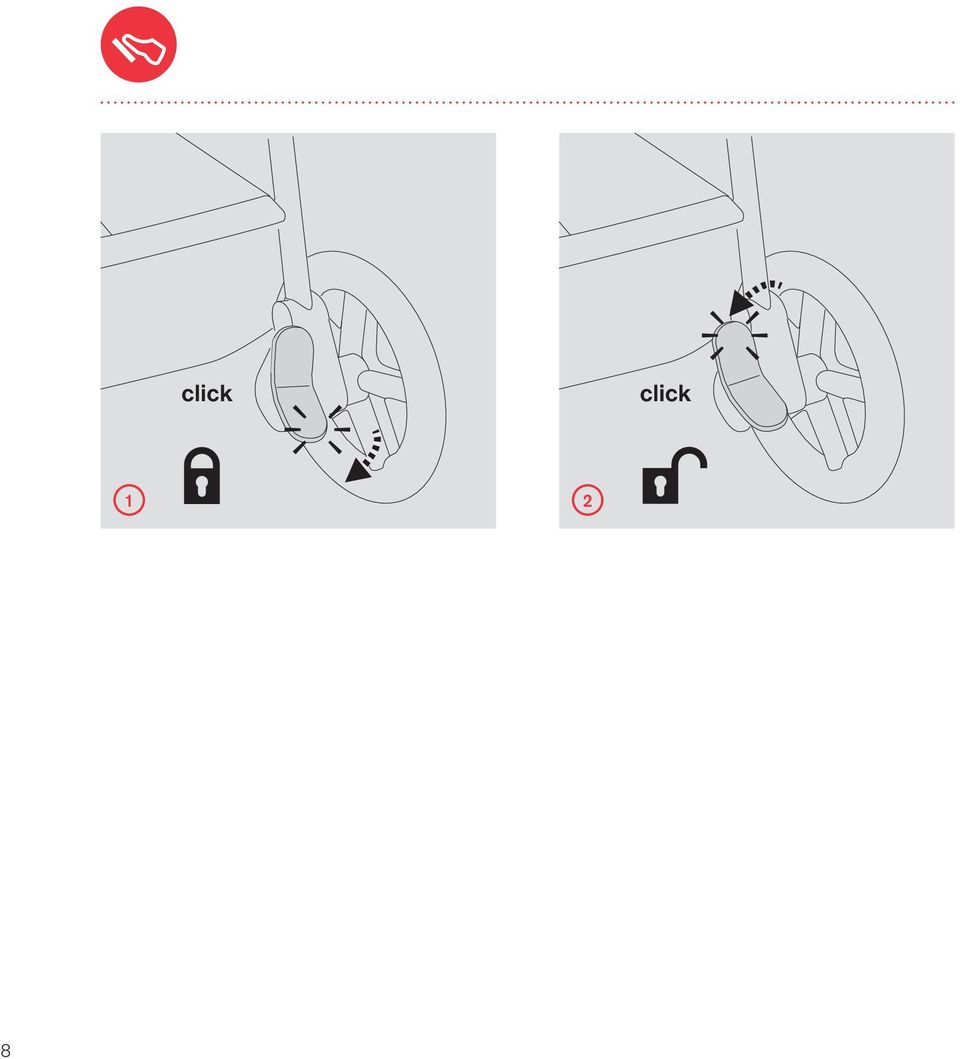 click

1

click

2

8