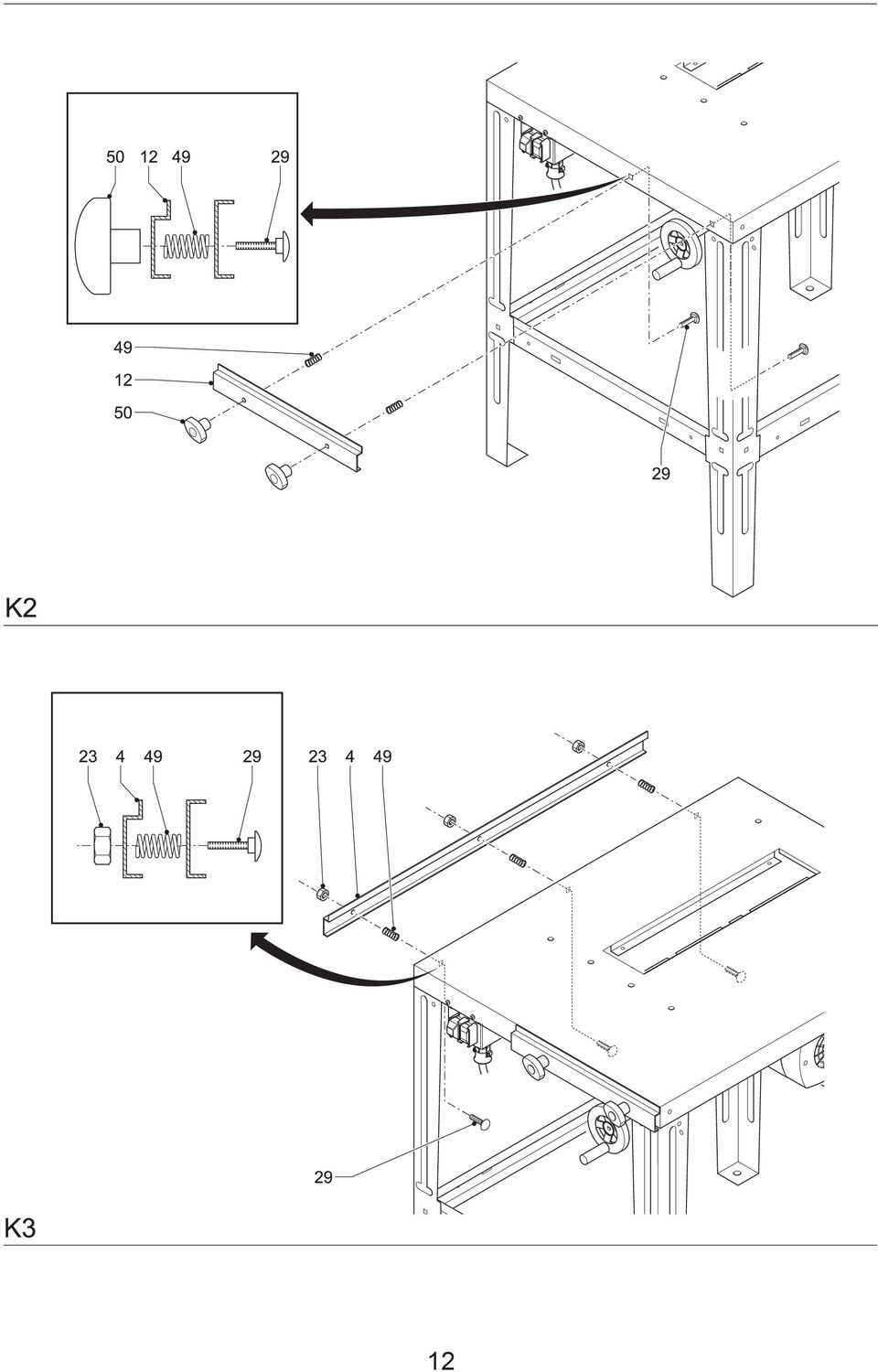 50 12 49 29

49
12
50

29

K2

23 4 49 29

23 4 49

29

K3

12