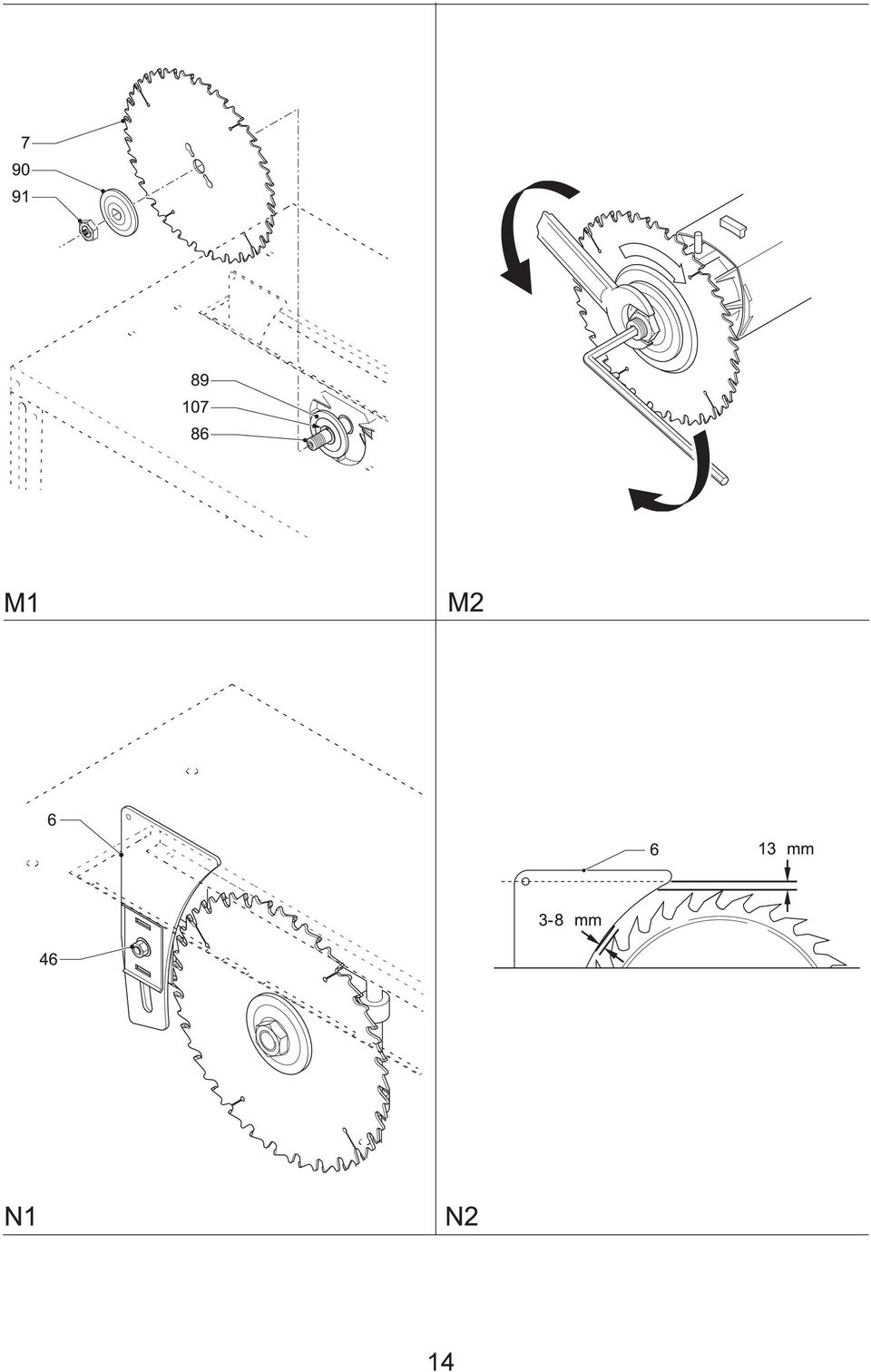 7
90
91
89
107
86

M1

M2

6
46

N1

6
13 mm
3-8 mm

N2

14