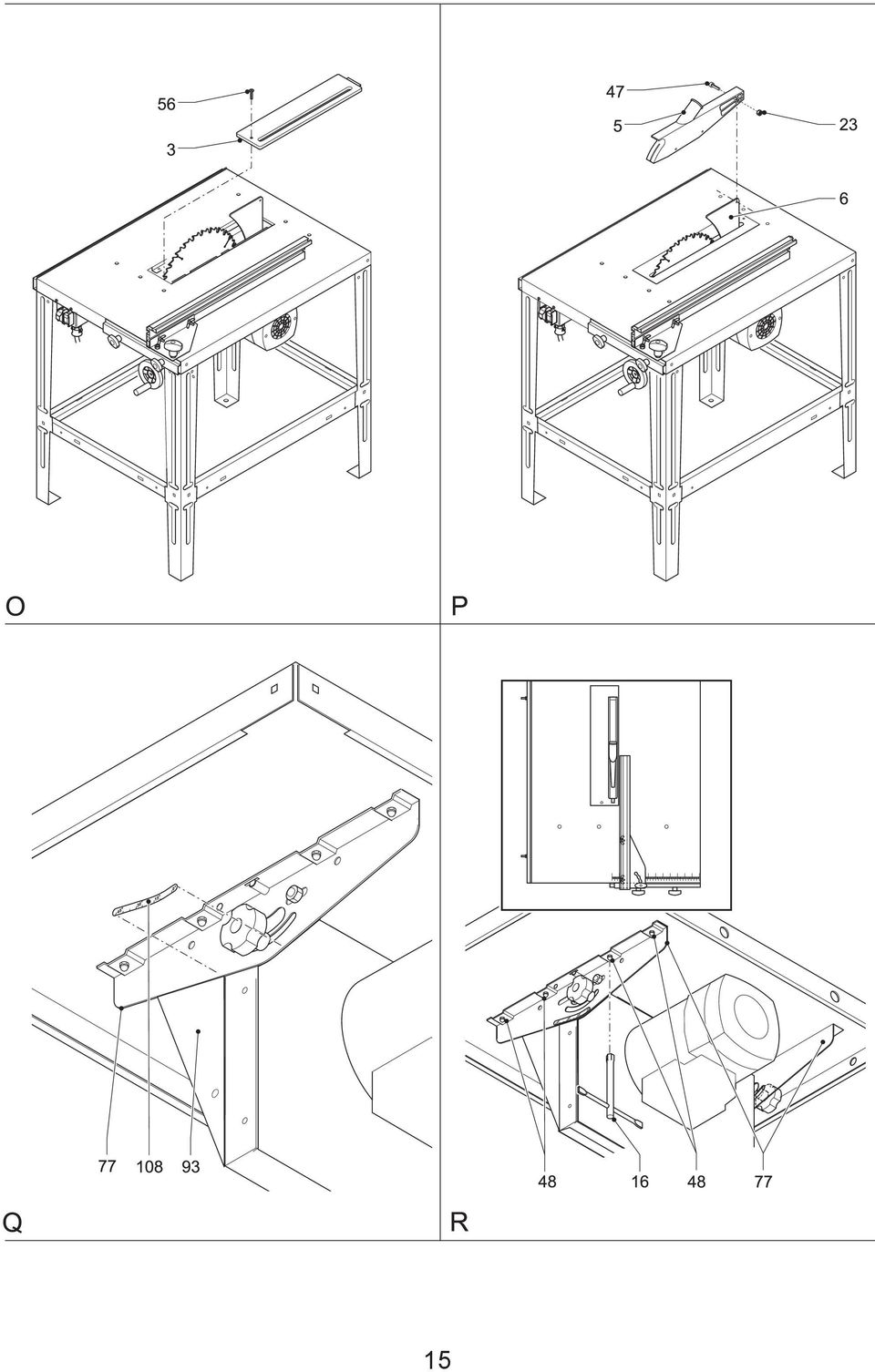 56
3

O

47
5
23
6

P

77
108
93

Q

48
16
48
77

R

15