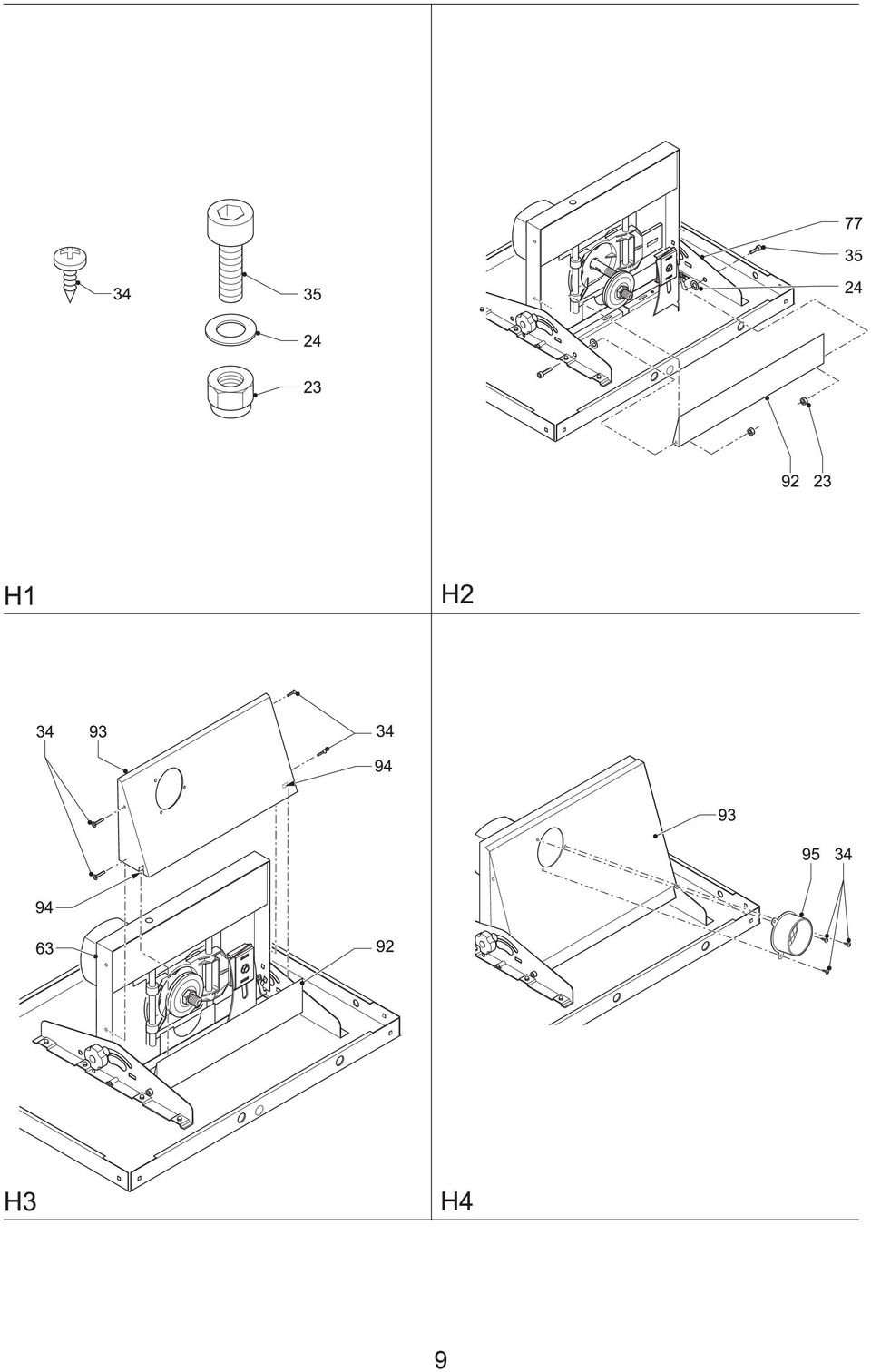 34
35
24
23

H1

77
35
24
92 23

H2

34 93
34
94
94
63
92

H3

93
95 34

H4

9