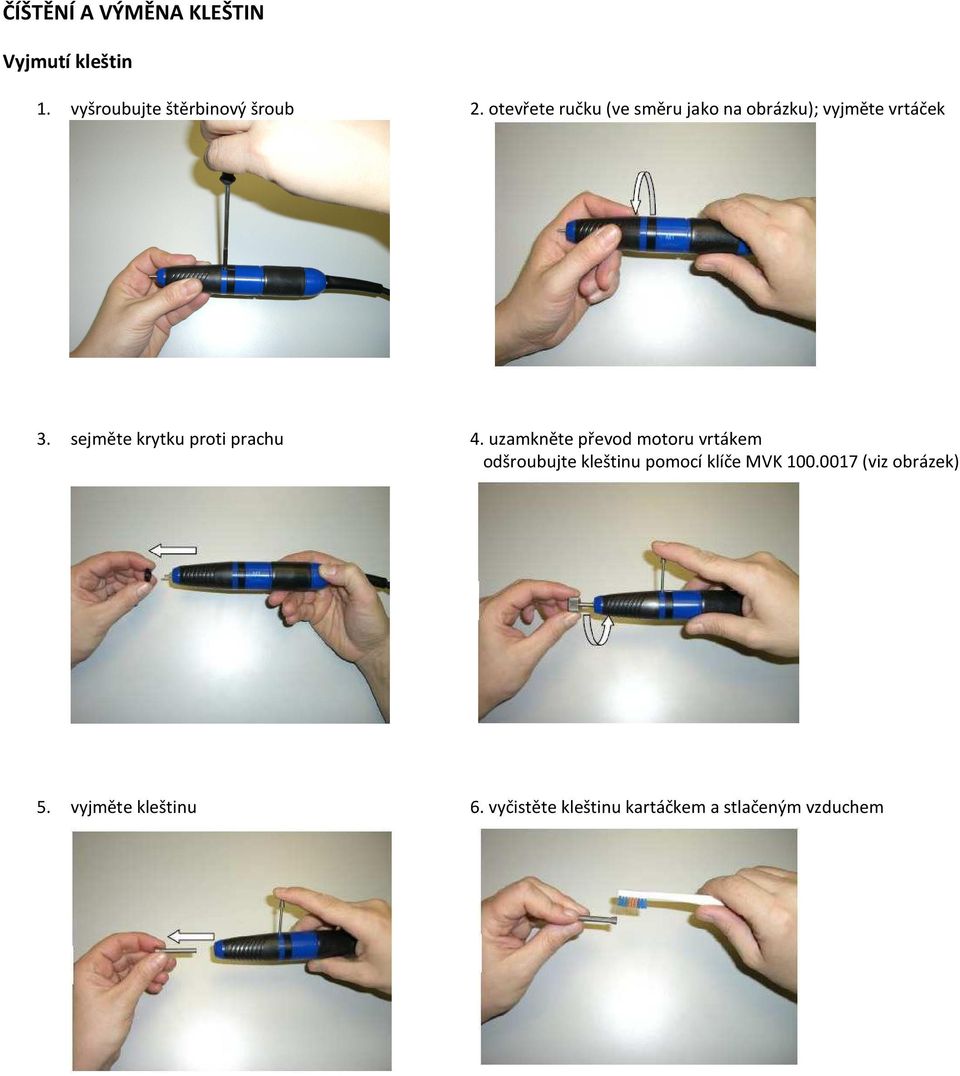 ČÍŠTĚNÍ A VÝMĚNA KLEŠTIN

Vyjmutí kleštin

1. vyšroubujte štěrbinový šroub

2. otevřete ručku (ve směru jako na obrázku); vyjměte vrtáček

3. sejměte krytku proti prachu

4. uzamkněte převod motoru vrtákem
odšroubujte kleštinu pomocí klíče MVK 100.0017 (viz obrázek)

5. vyjměte kleštinu

6. vyčistěte kleštinu kartáčkem a stlačeným vzduchem