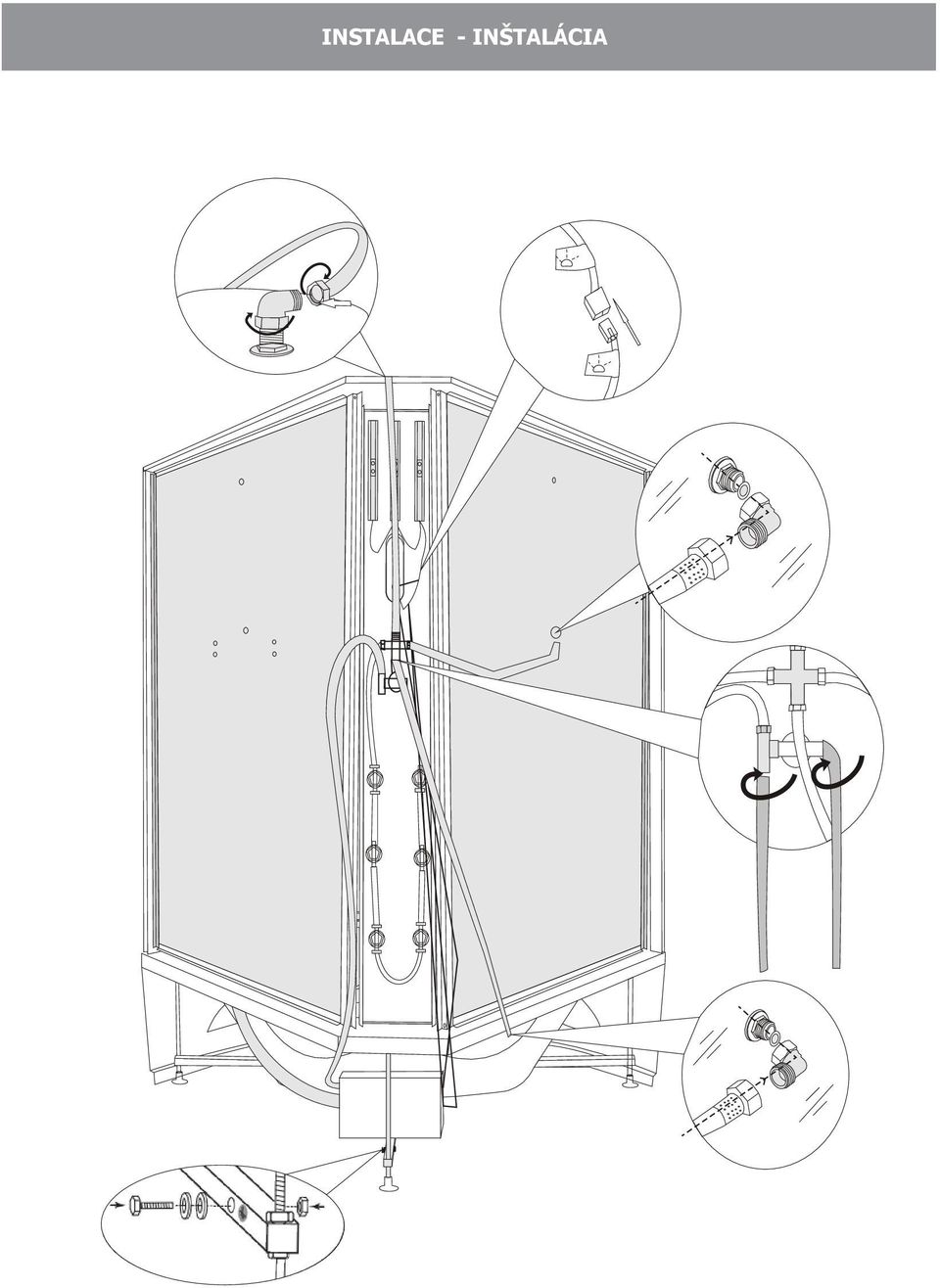 INSTALACE - INŠTALÁCIA