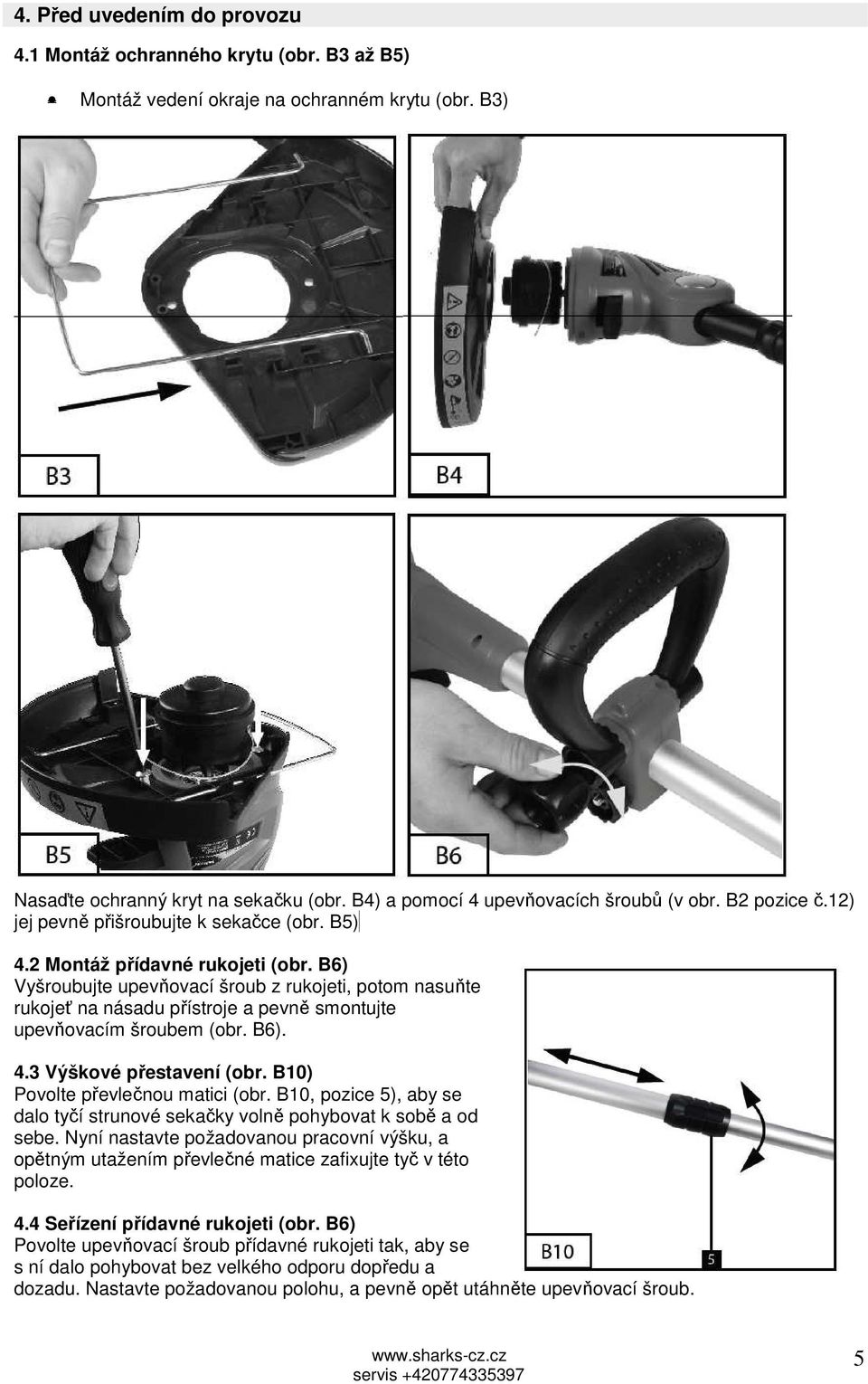 4. Před uvedením do provozu

4.1 Montáž ochranného krytu (obr. B3 až B5)

Montáž vedení okraje na ochranném krytu (obr. B3)

B3

B4

B5

B6

Nasaďte ochranný kryt na sekačku (obr. B4) a pomocí 4 upevňovacích šroubů (v obr. B2 pozice č.12) jej pevně přišroubujte k sekačce (obr. B5)

4.2 Montáž přídavné rukojeti (obr. B6)
Vyšroubujte upevňovací šroub z rukojeti, potom nasuňte rukojeť na násadu přístroje a pevně smontujte upevňovacím šroubem (obr. B6).

4.3 Výškové přestavení (obr. B10)
Povolte převlečnou matici (obr. B10, pozice 5), aby se dalo tyčí strunové sekačky volně pohybovat k sobě a od sebe. Nyní nastavte požadovanou pracovní výšku, a opětným utažením převlečné matice zafixujte tyč v této poloze.

4.4 Seřízení přídavné rukojeti (obr. B6)
Povolte upevňovací šroub přídavné rukojeti tak, aby se s ní dalo pohybovat bez velkého odporu dopředu a dozadu. Nastavte požadovanou polohu, a pevně opět utáhněte upevňovací šroub.

B10

5

www.sharks-cz.cz
servis +420774335397

5