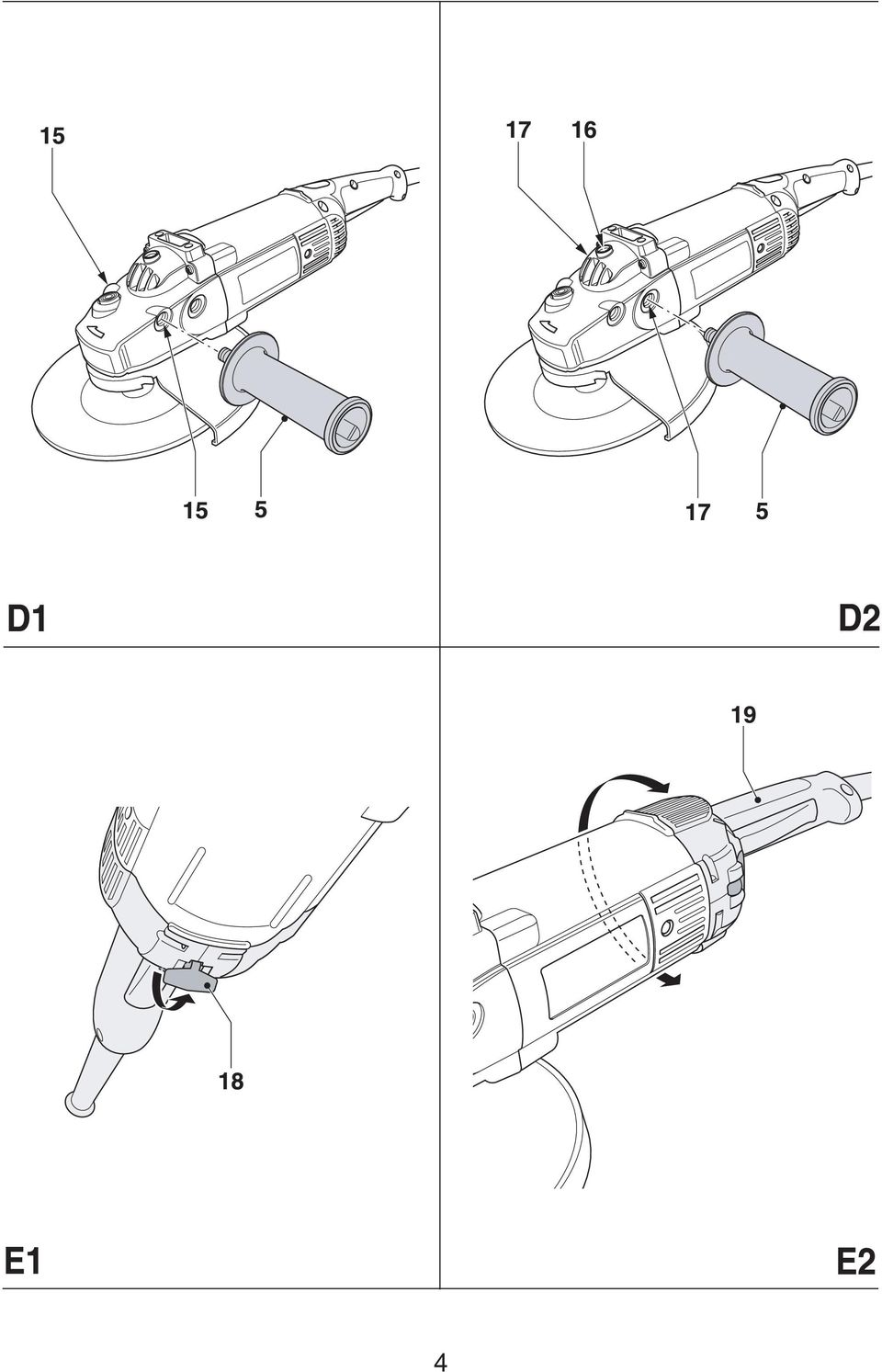 15

15 5

D1

17 16

17 5

D2

18

E1

19

E2

4