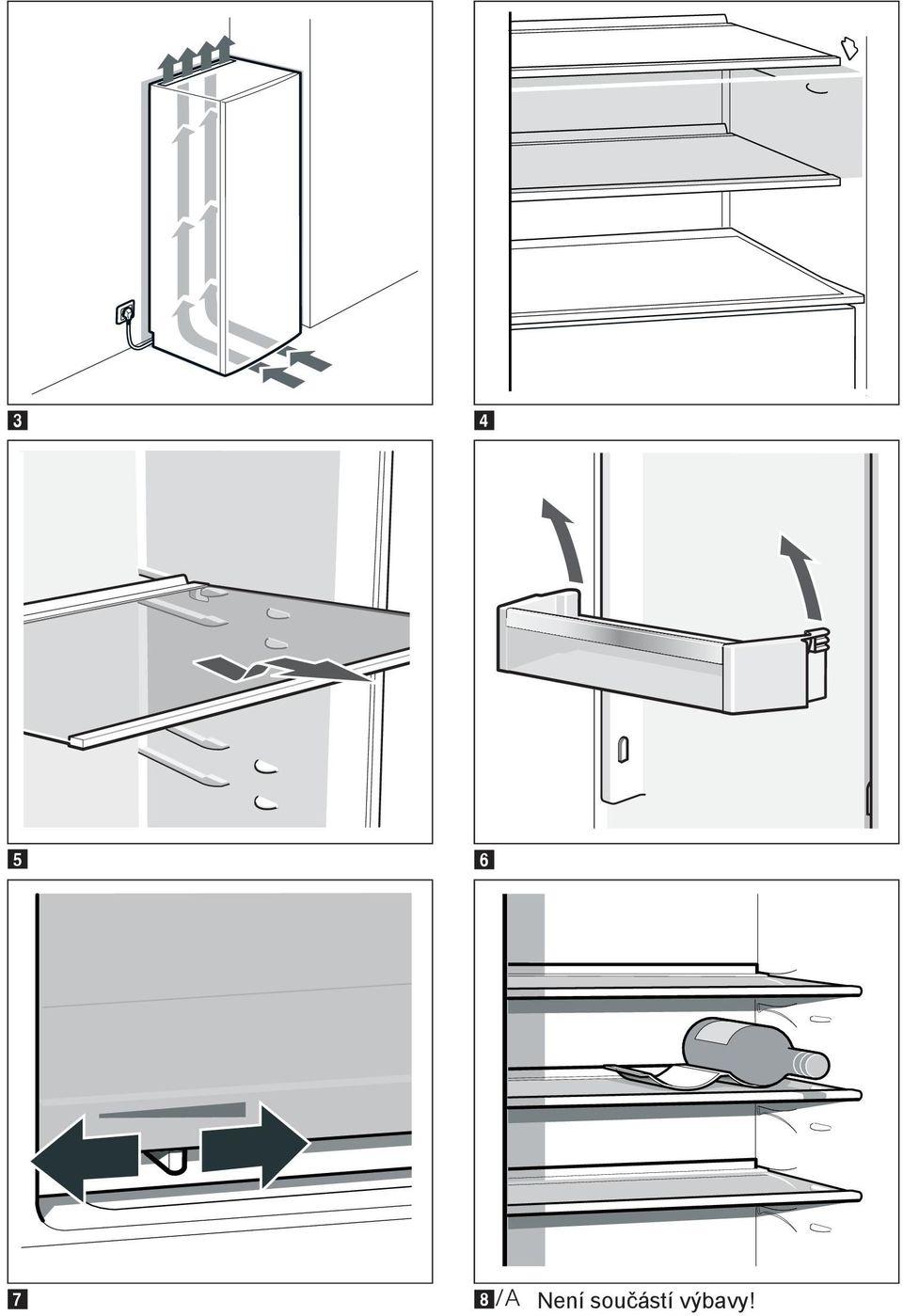 3

4

5

6

7

8 /A Není součástí výbavy!