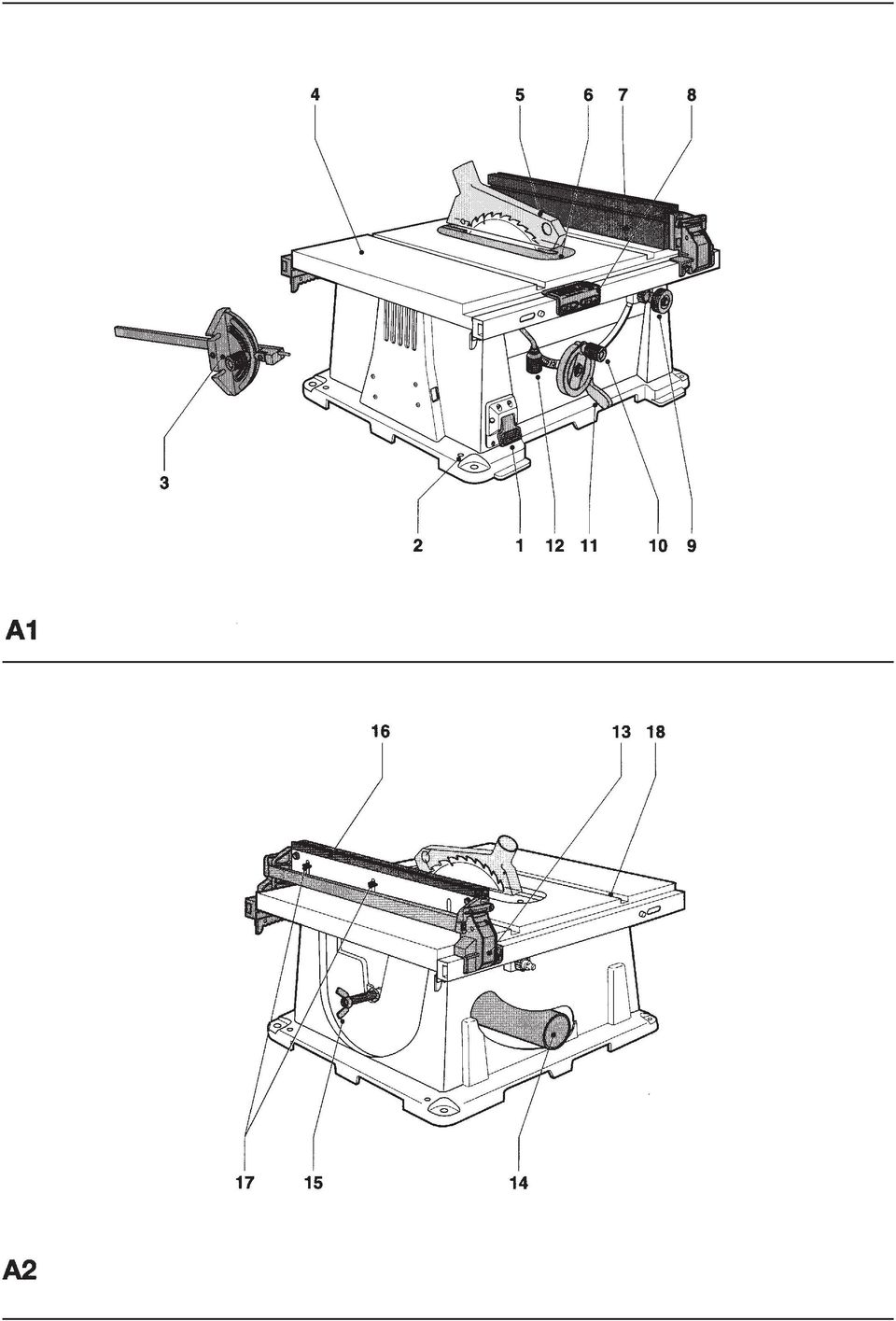 4 5 6 7 8

3

2 1 12 11 10 9

A1

16 13 18

17 15 14

A2