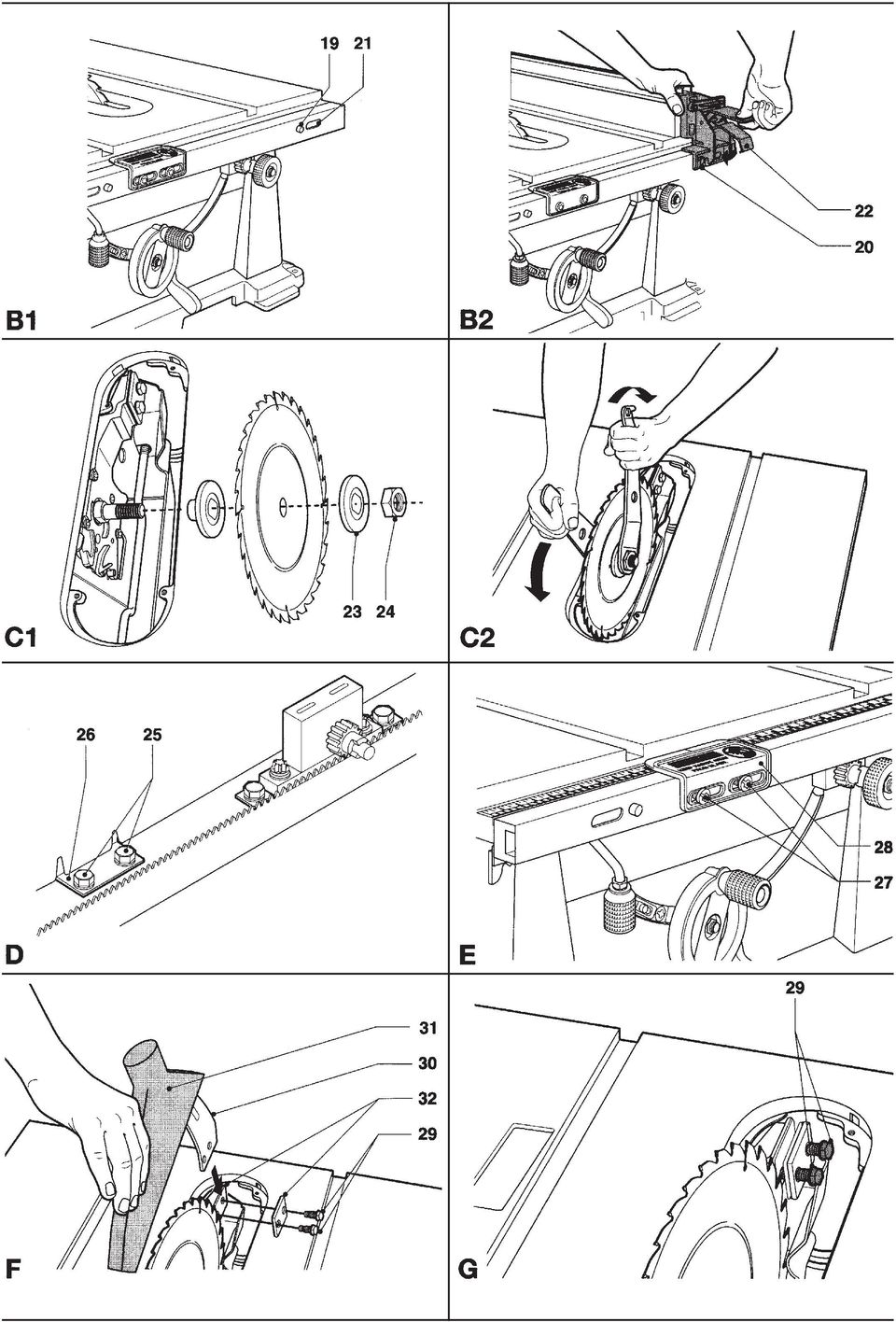 19 21

B1

22

20

B2

23 24

C1

C2

26 25

D

28

27

E

31

30

32

29

F

29

G