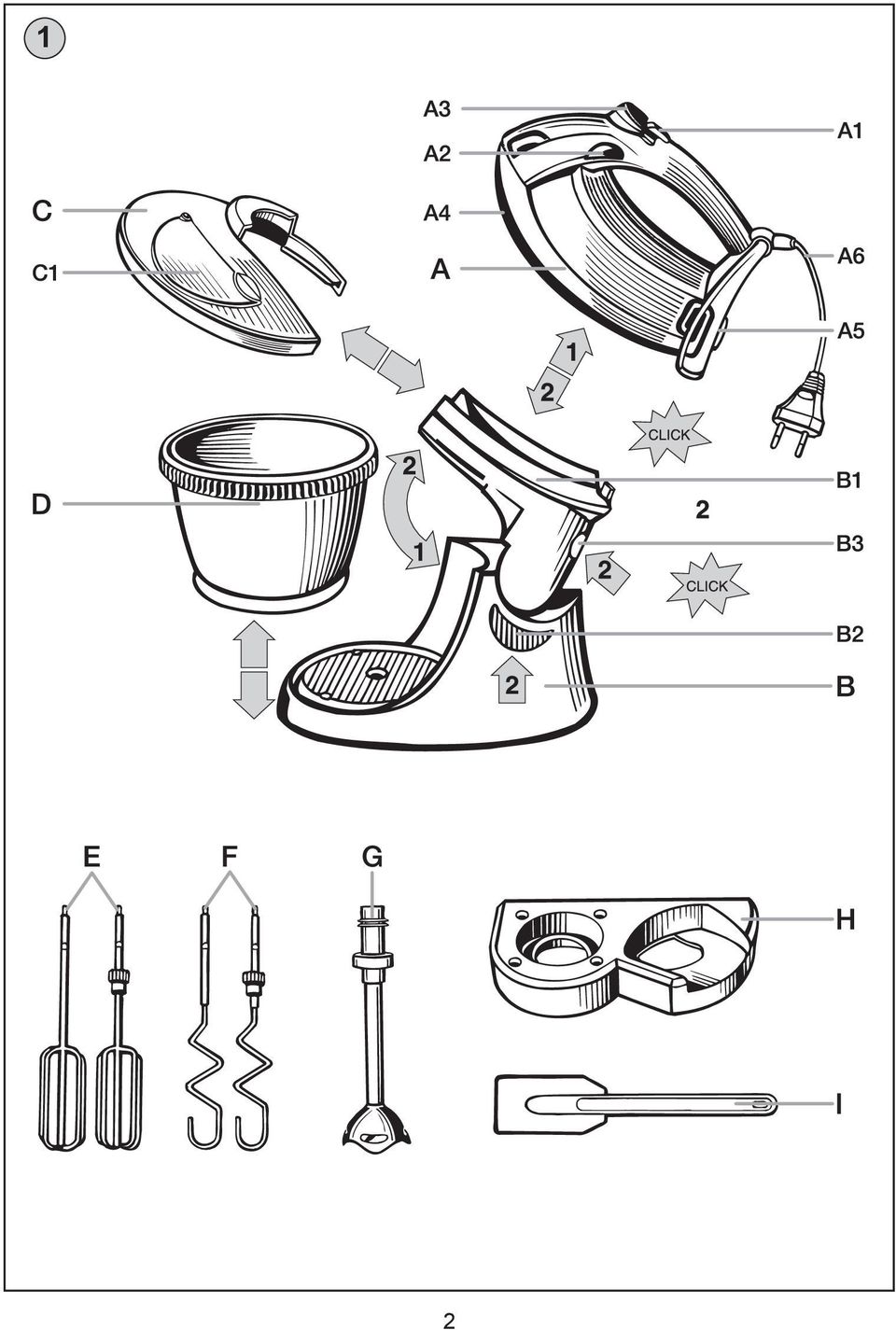 1

A3
A2
A1
C
A4
C1
A
A6
A5
1
2
CLICK
D
2
1
B1
2
B3
2
CLICK
B2
2
B

E
F
G
H
I

2