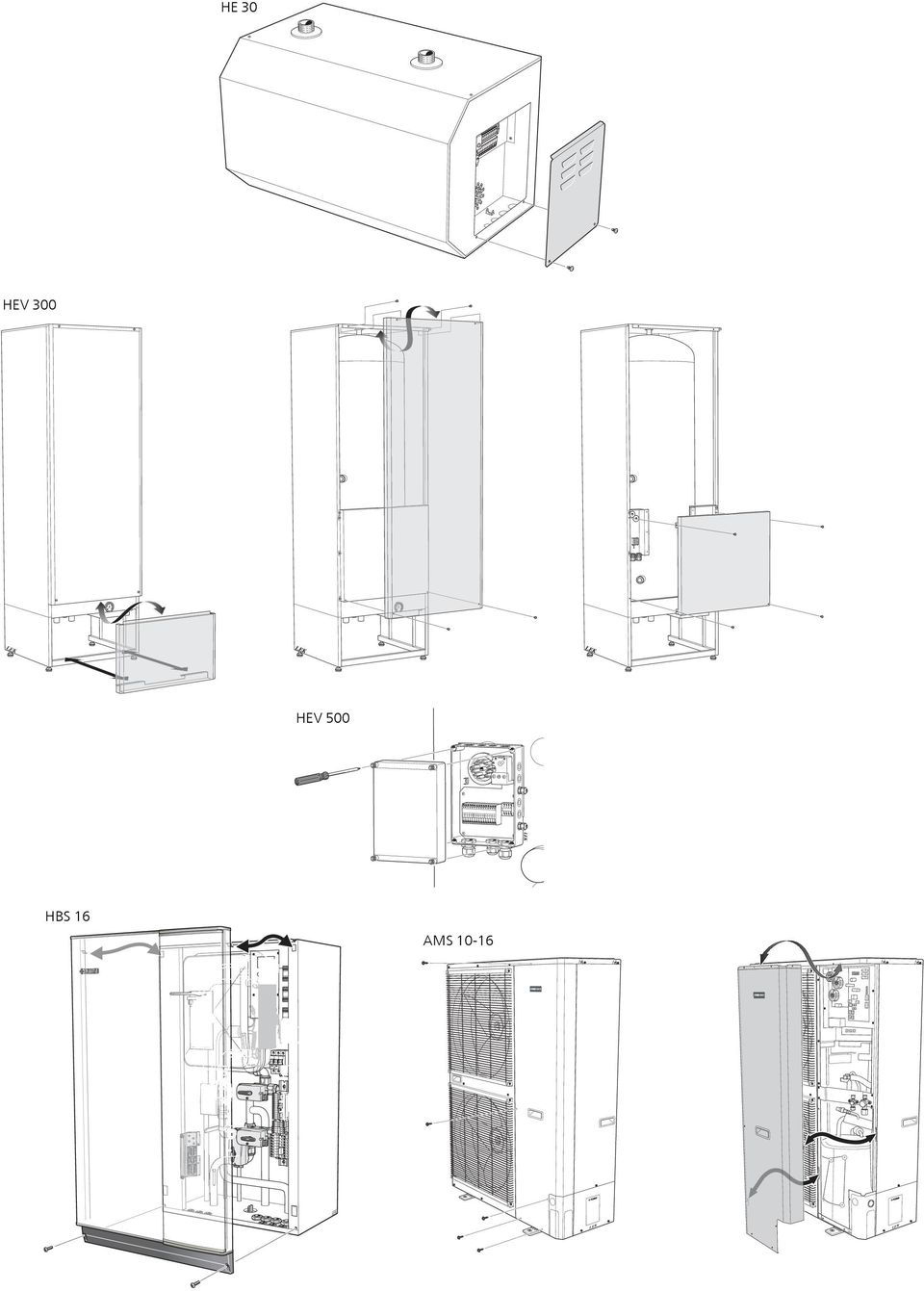 HE 30

HEV 300

HEV 500

HBS 16

AMS 10-16