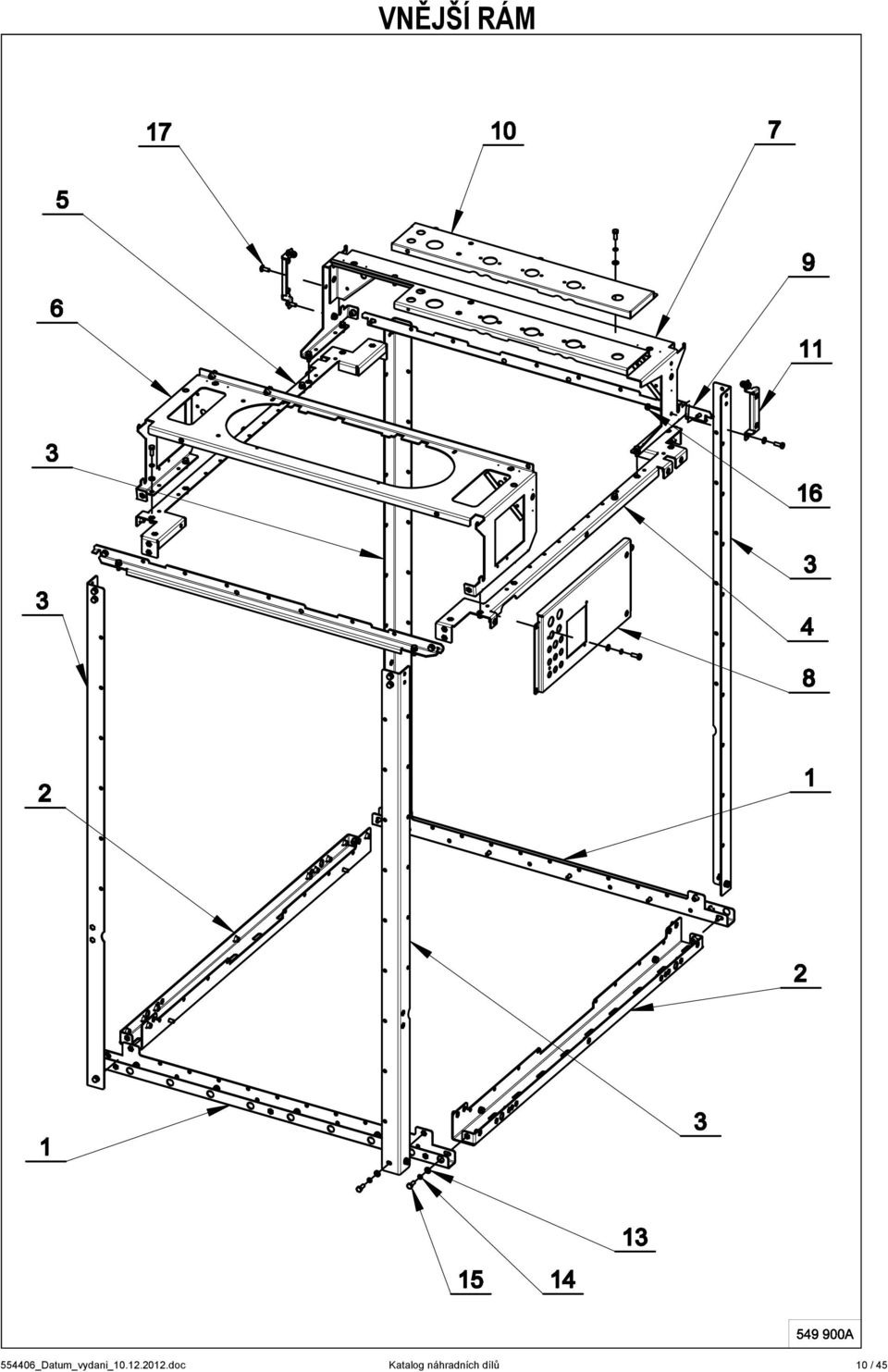 VNĚJŠÍ RÁM

17

10

7

5

9

6

11

3

16

3

3

4

8

2

1

2

3

1

13

15

14

549 900A

554406_Datum_vydani_10.12.2012.doc

Katalog náhradních dílů

10 / 45