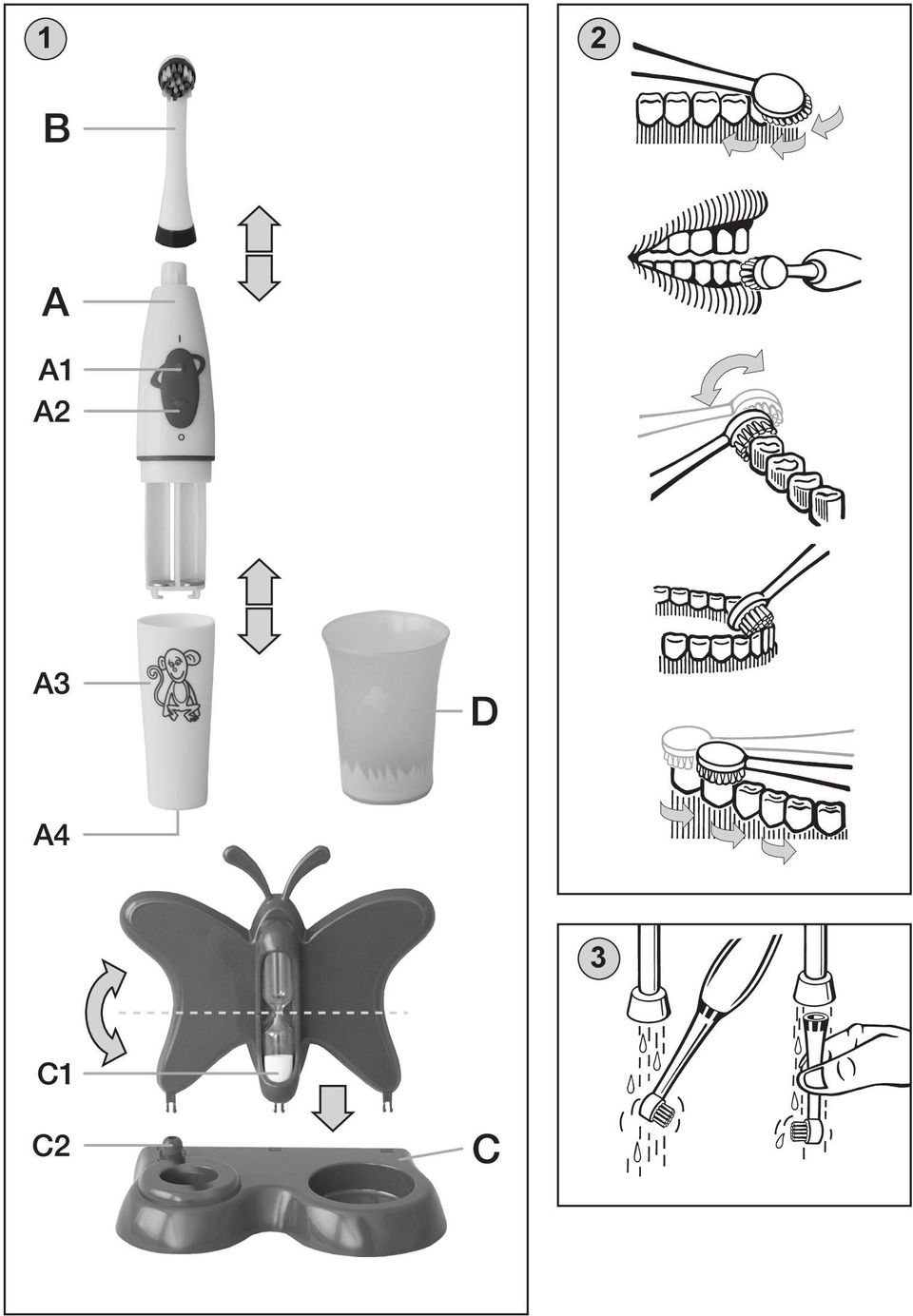 1

B

A

A1

A2

A3

D

A4

C1

C2

C

2

3