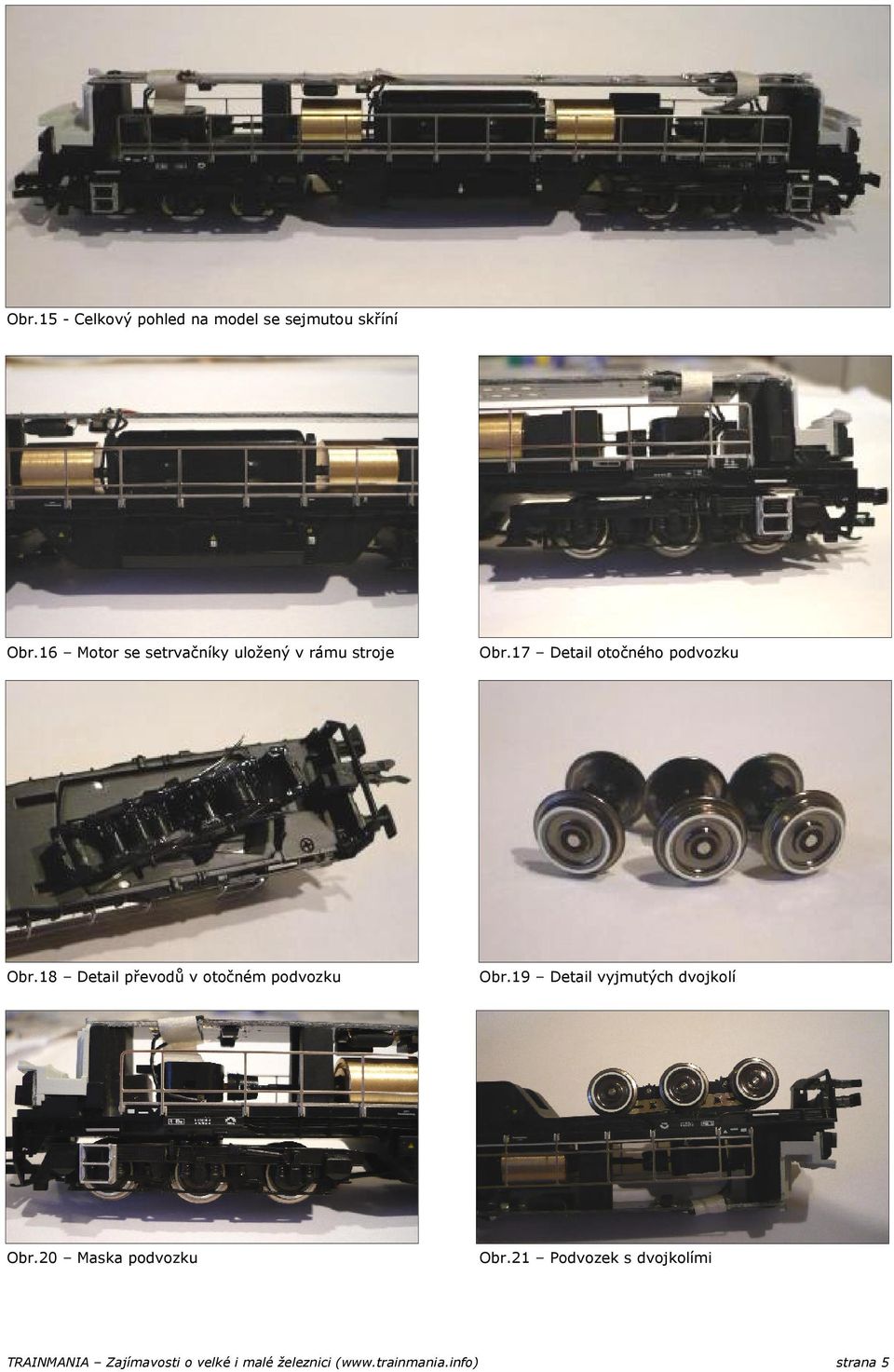 Obr.15 - Celkový pohled na model se sejmutou skříní

Obr.16 – Motor se setrvačníky uložený v rámu stroje

Obr.17 – Detail otočného podvozku

Obr.18 – Detail převodů v otočném podvozku

Obr.19 – Detail vyjmutých dvojkolí

Obr.20 – Maska podvozku

Obr.21 – Podvozek s dvojkolími

TRAINMANIA – Zajímavosti o velké i malé železnici (www.trainmania.info) strana 5