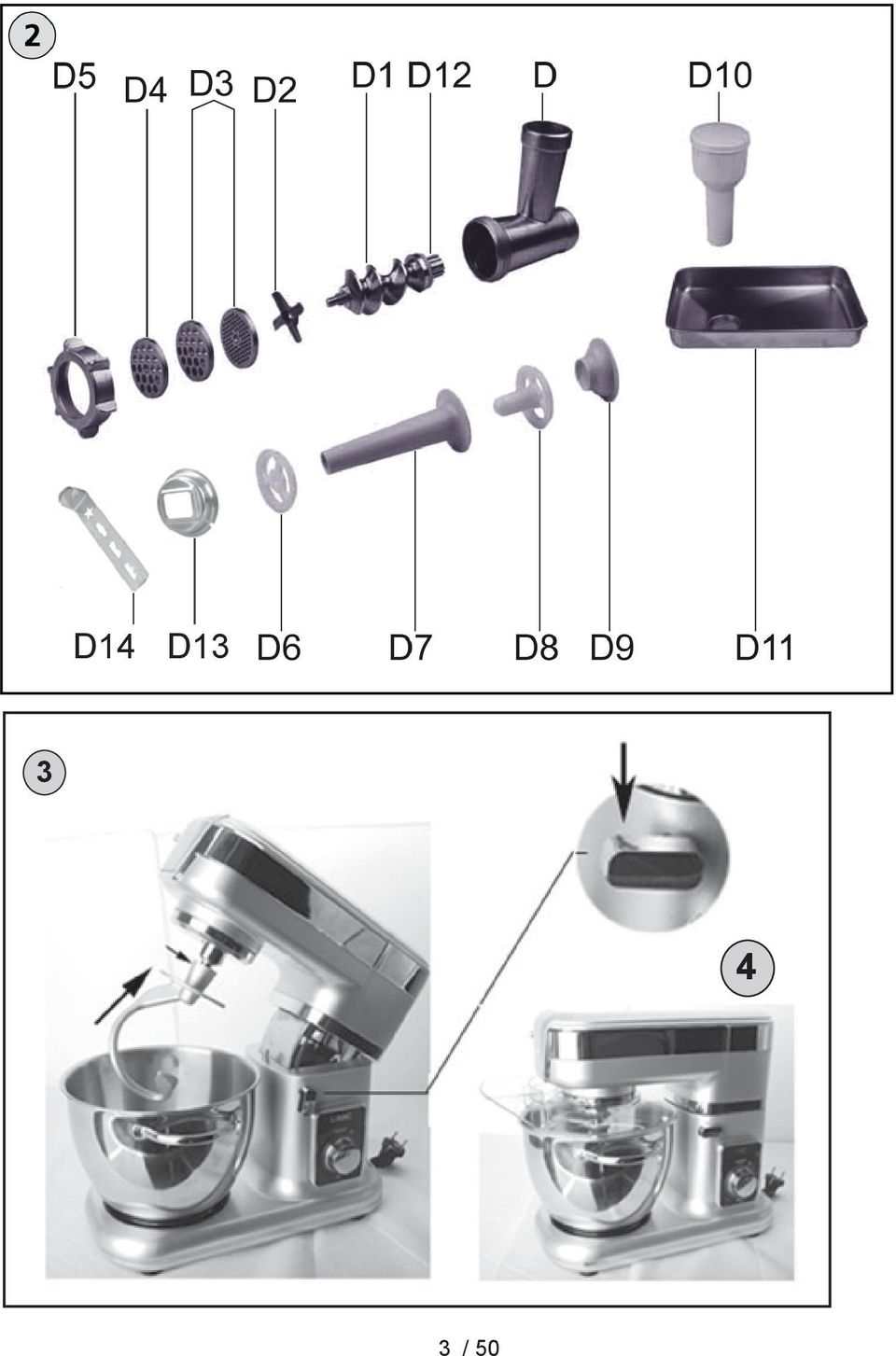 2

D5 D4 D3 D2 D1 D12 D D10

D14 D13 D6 D7 D8 D9 D11

3

4

3 / 50