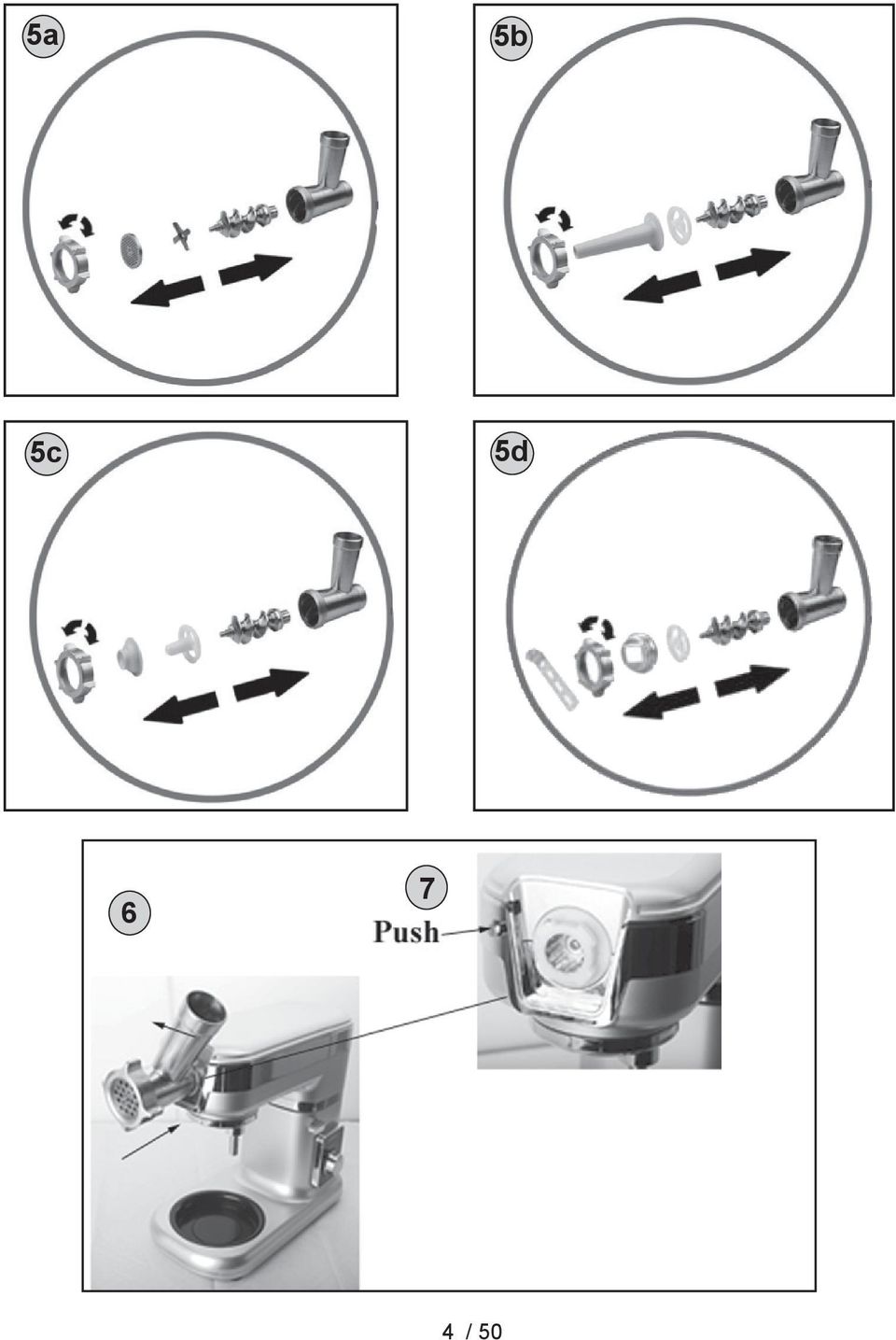 5a

5b

5c

5d

6

7

Push

4 / 50