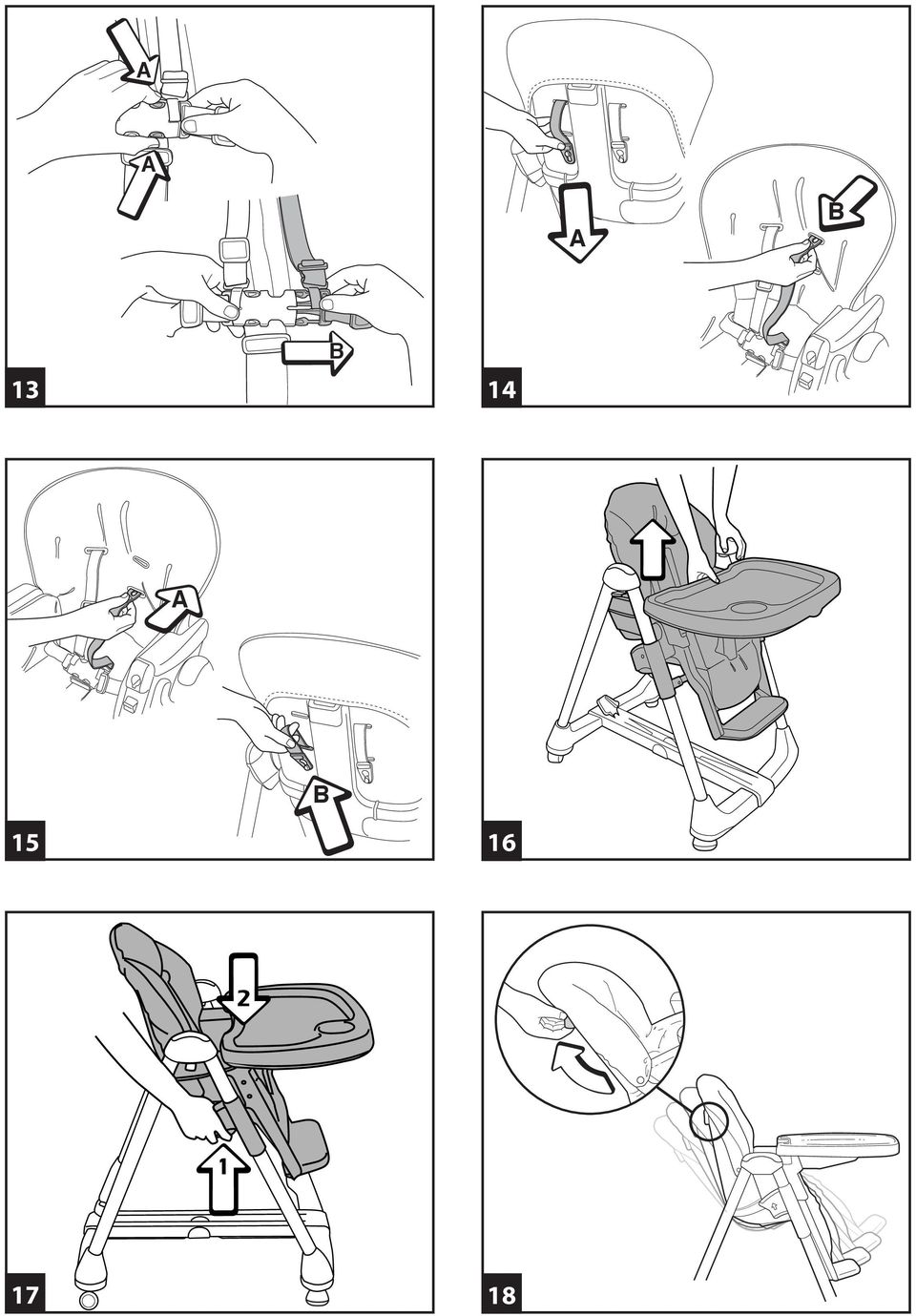 A
A
B
13

A
B
14

A
B
15

16

2
1
17

18