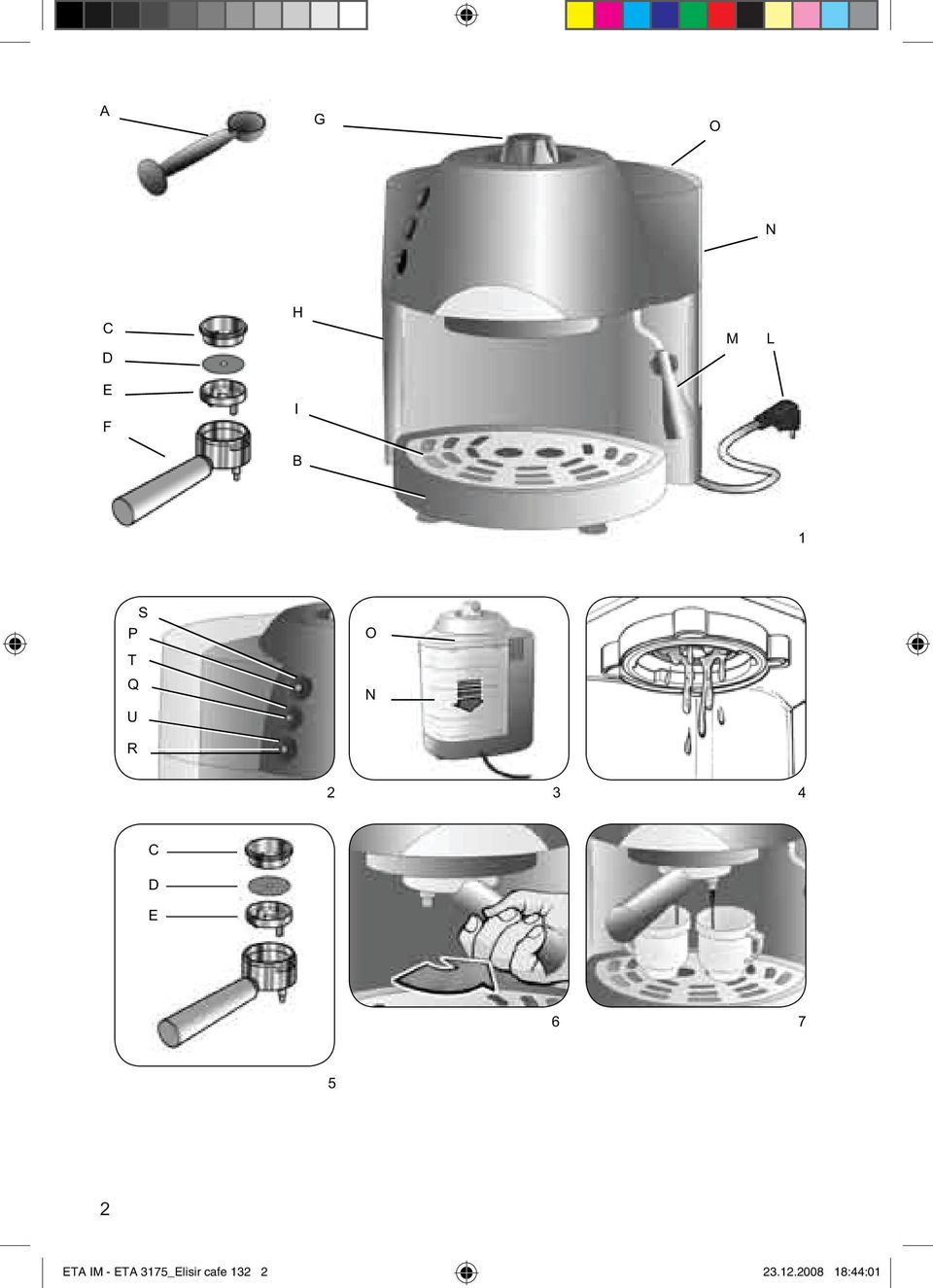 A
G
O
N
C
D
E
F
H
I
B
M L
1

S
P
T
Q
U
R
2

O
N
3

4

C
D
E
5

6

7

2

ETA IM - ETA 3175_Elisir cafe 132 2
23.12.2008 18:44:01