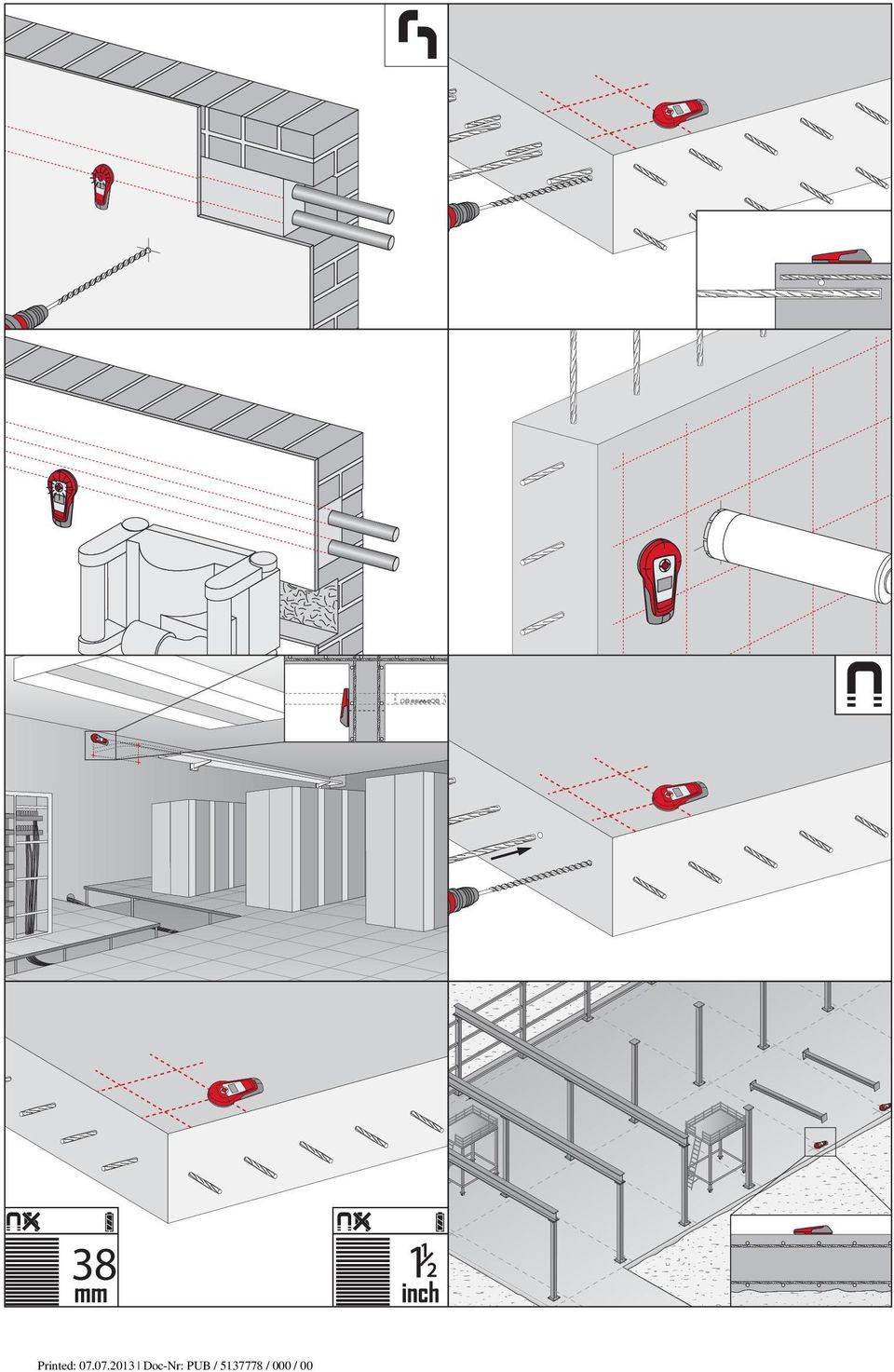 38
mm

$1\frac{1}{2}$
inch

Printed: 07.07.2013 | Doc-Nr: PUB / 5137778 / 000 / 00