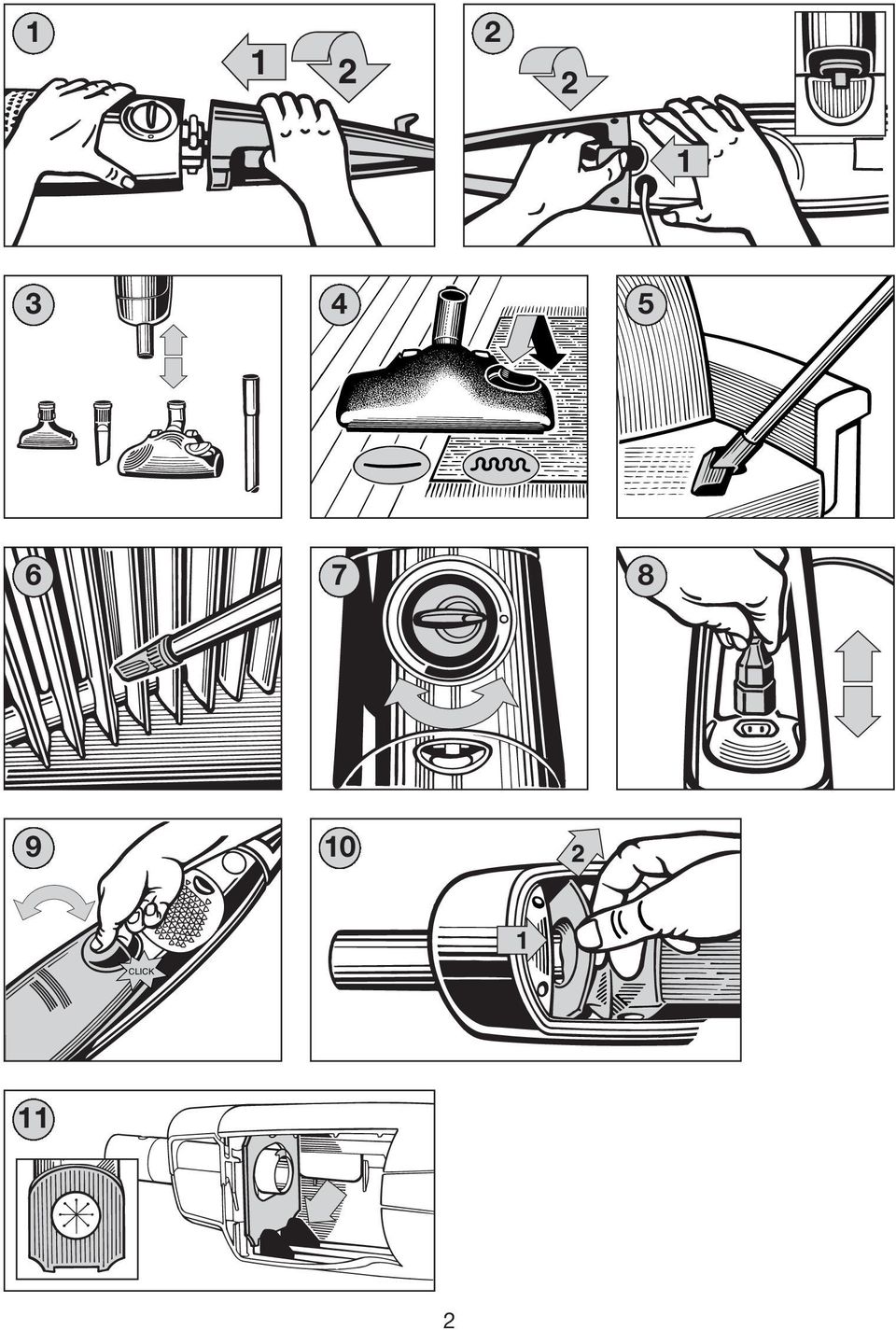 1

1

2

2

2

1

3

4

5

6

7

8

9

CLICK

10

2

1

11

2