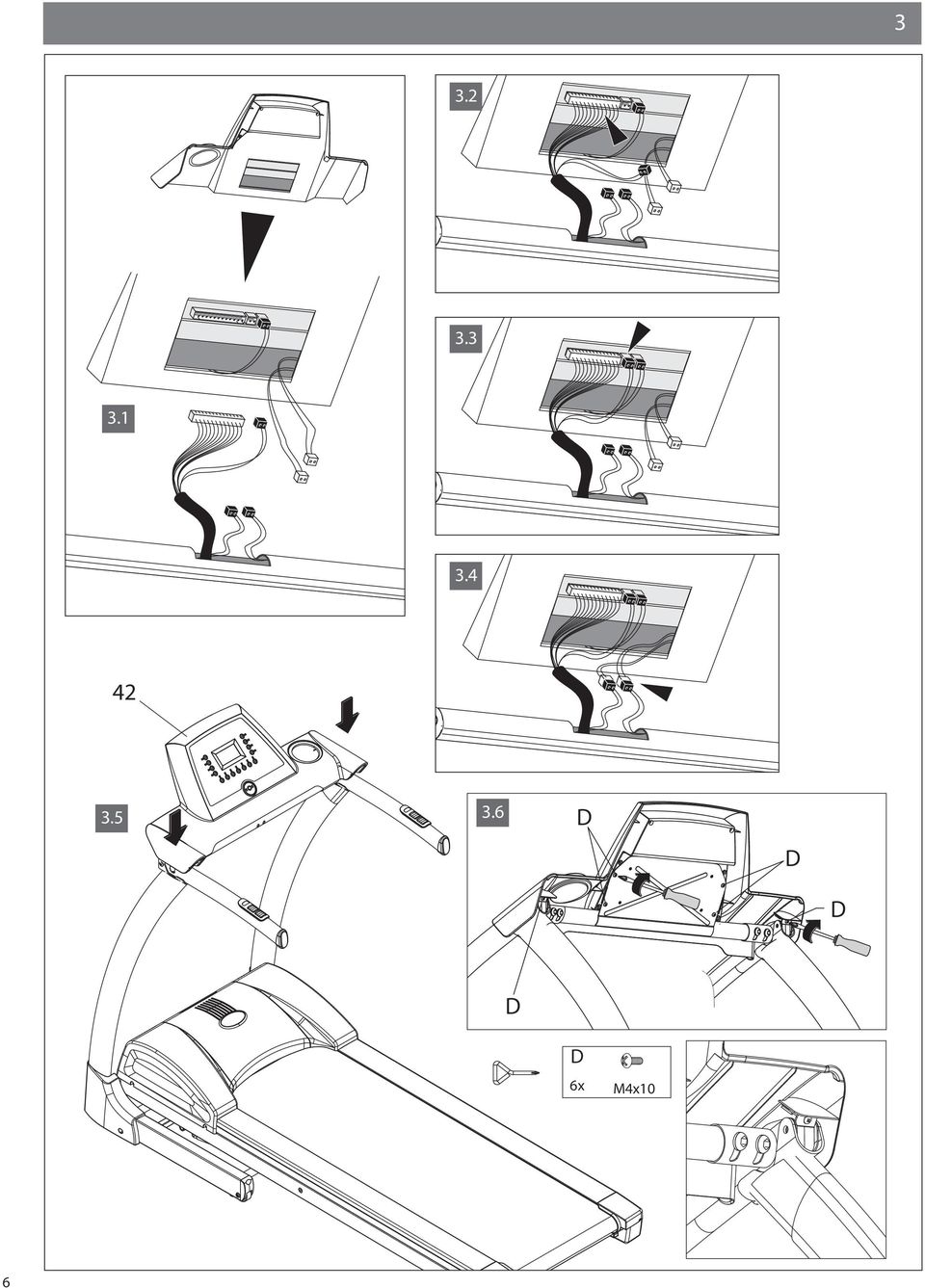 3

3.2

3.3

3.1

3.4

42

3.5

3.6

D

D

D

D

D

6x

M4x10

6