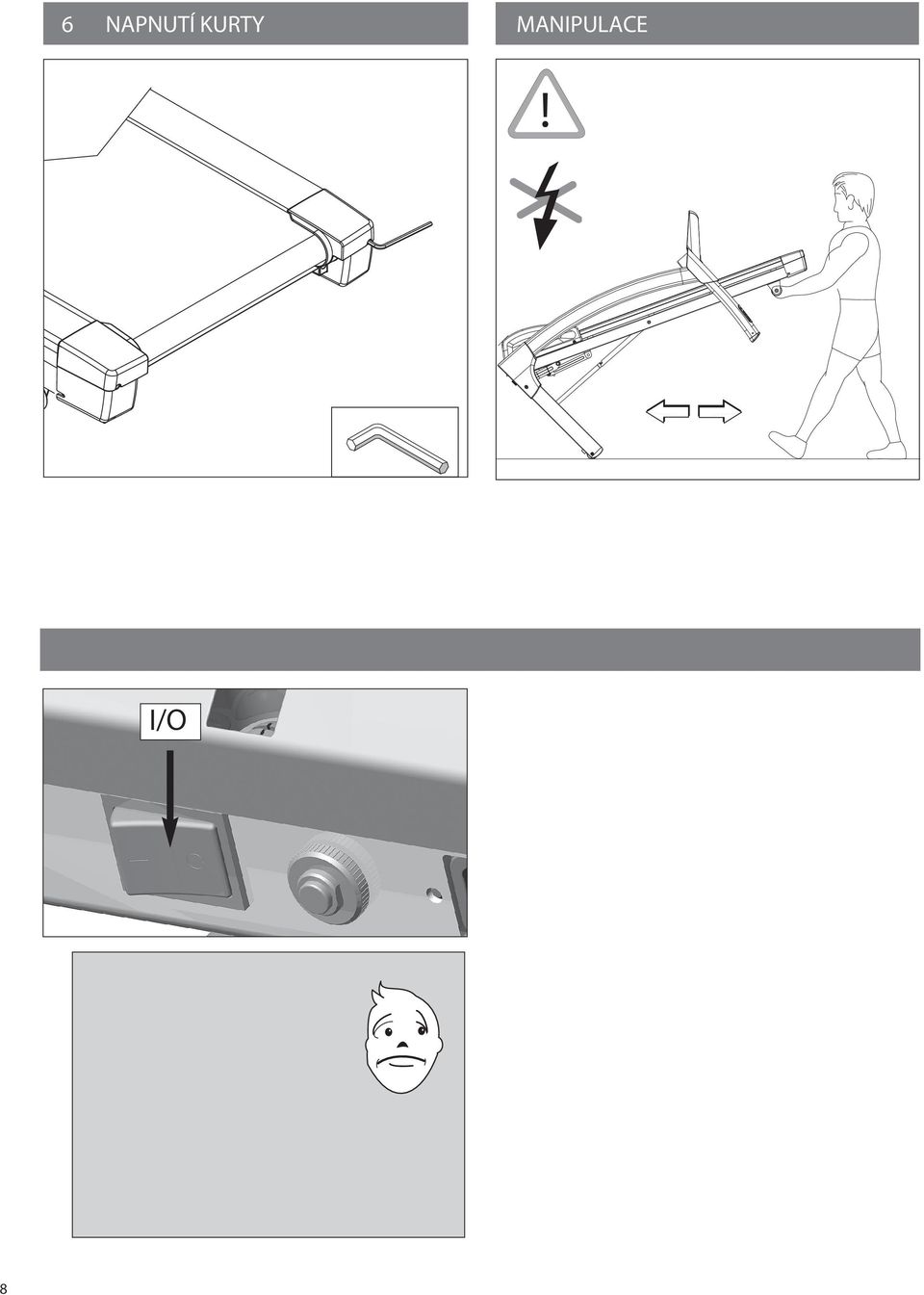 6 NAPNUTÍ KURTY

MANIPULACE

!

I/O

8