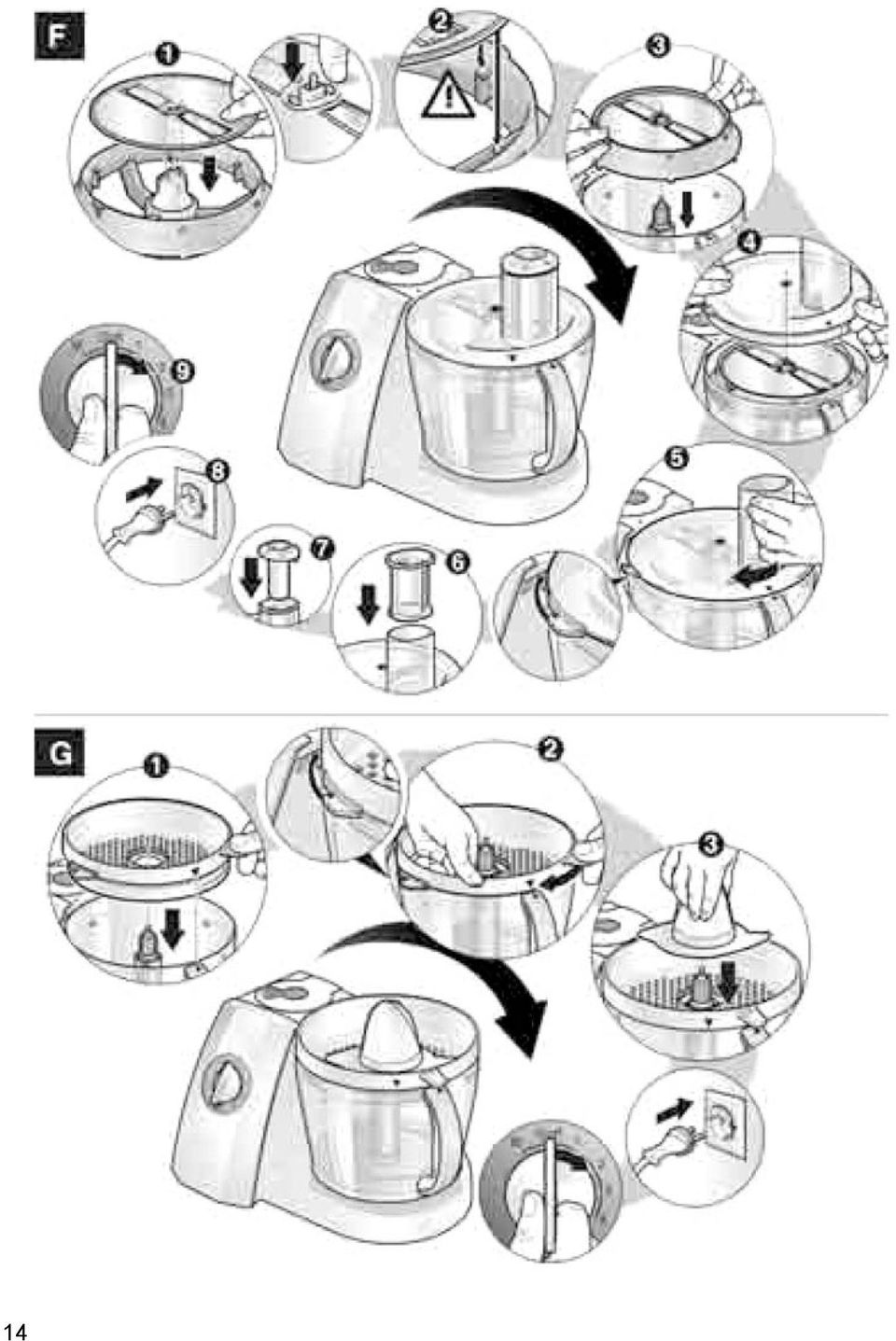 F
1
2
3
4
5
6
7
8
9

G
1
2
3

14