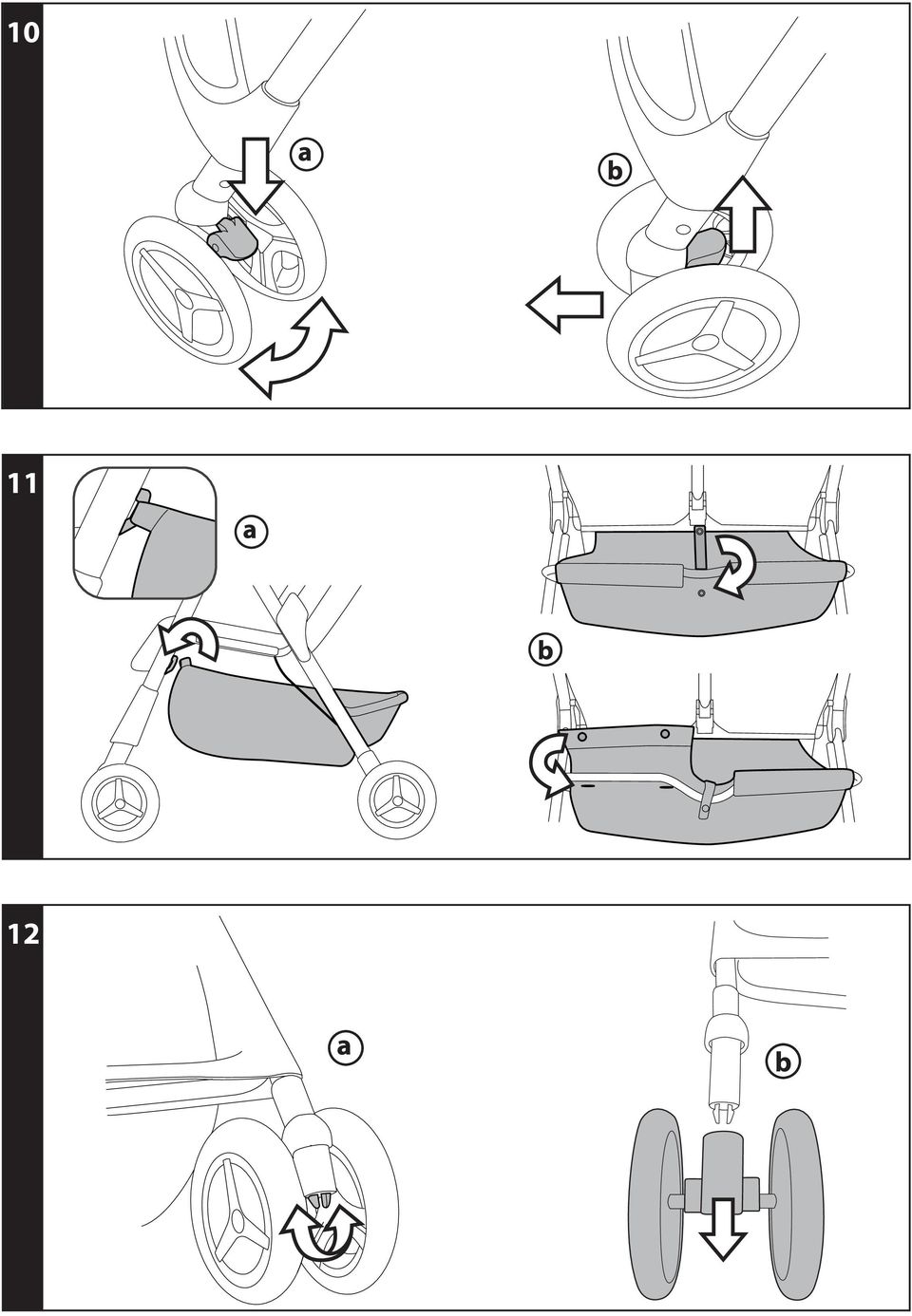 10

a

b

11

a

b

12

a

b