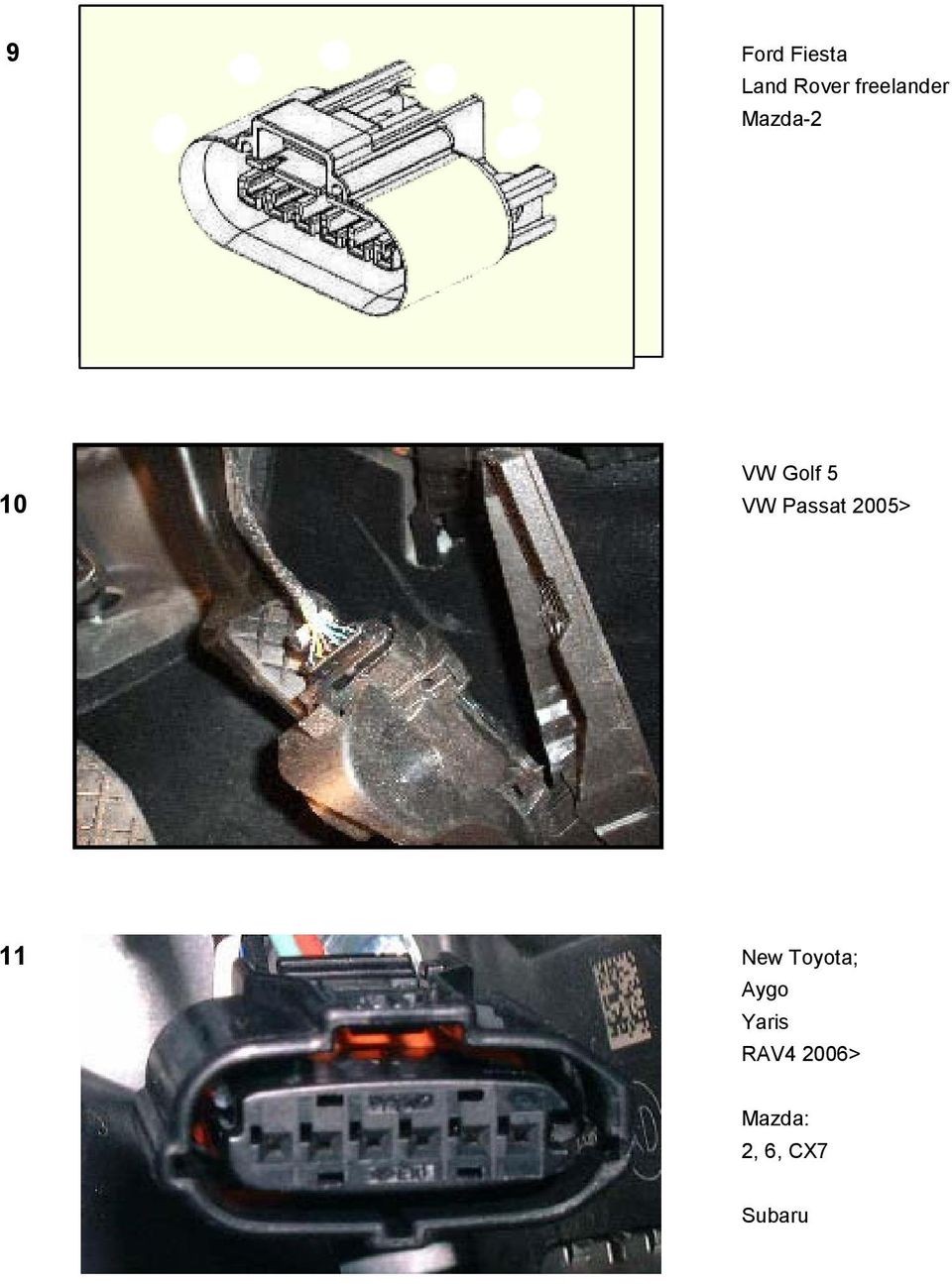 9

Ford Fiesta
Land Rover freelander
Mazda-2

10

VW Golf 5
VW Passat 2005>

11

New Toyota;
Aygo
Yaris
RAV4 2006>

Mazda:
2, 6, CX7

Subaru