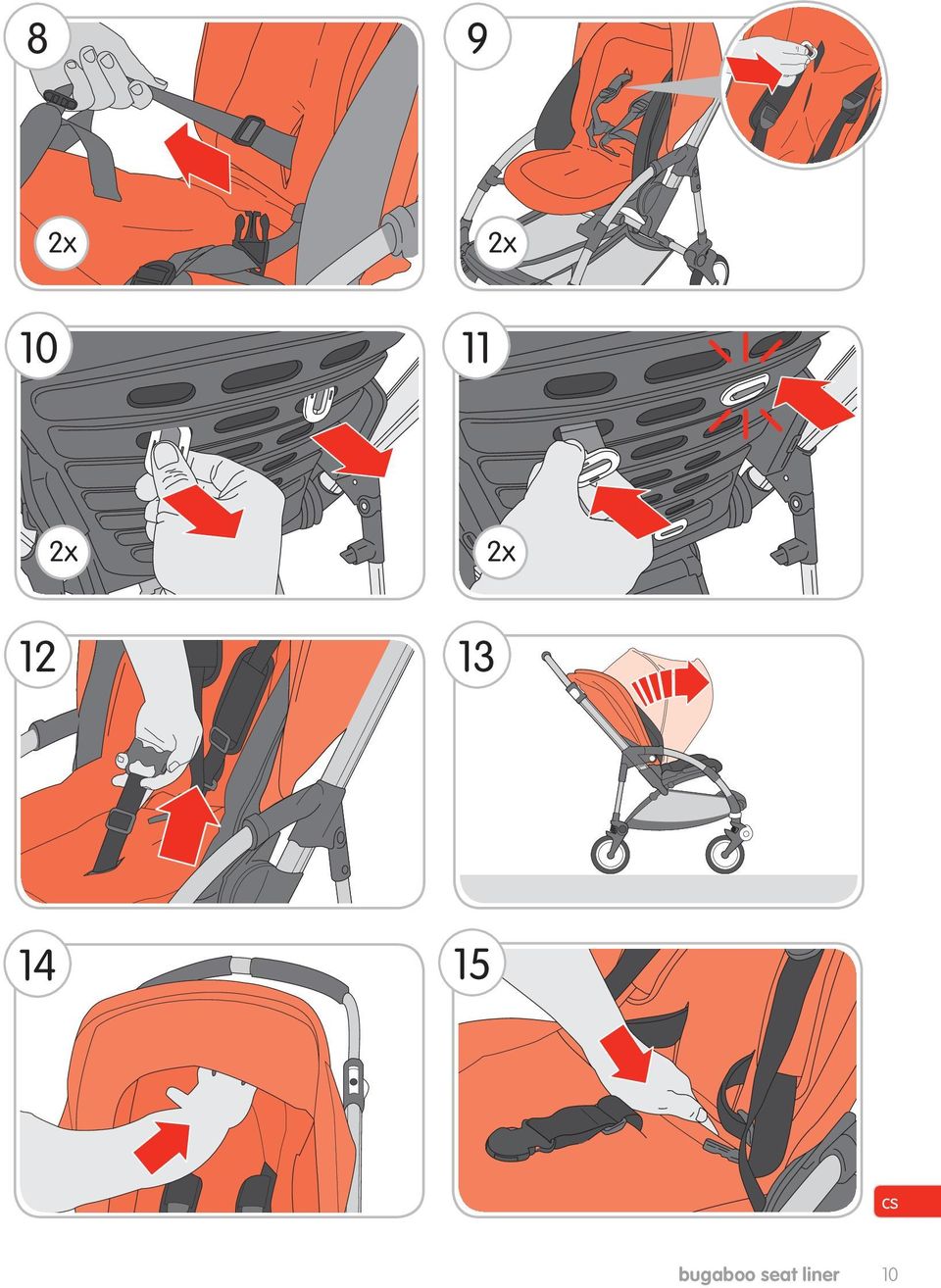 8

2x

9

2x

10

2x

11

2x

12

13

14

15

cs

bugaboo seat liner 10