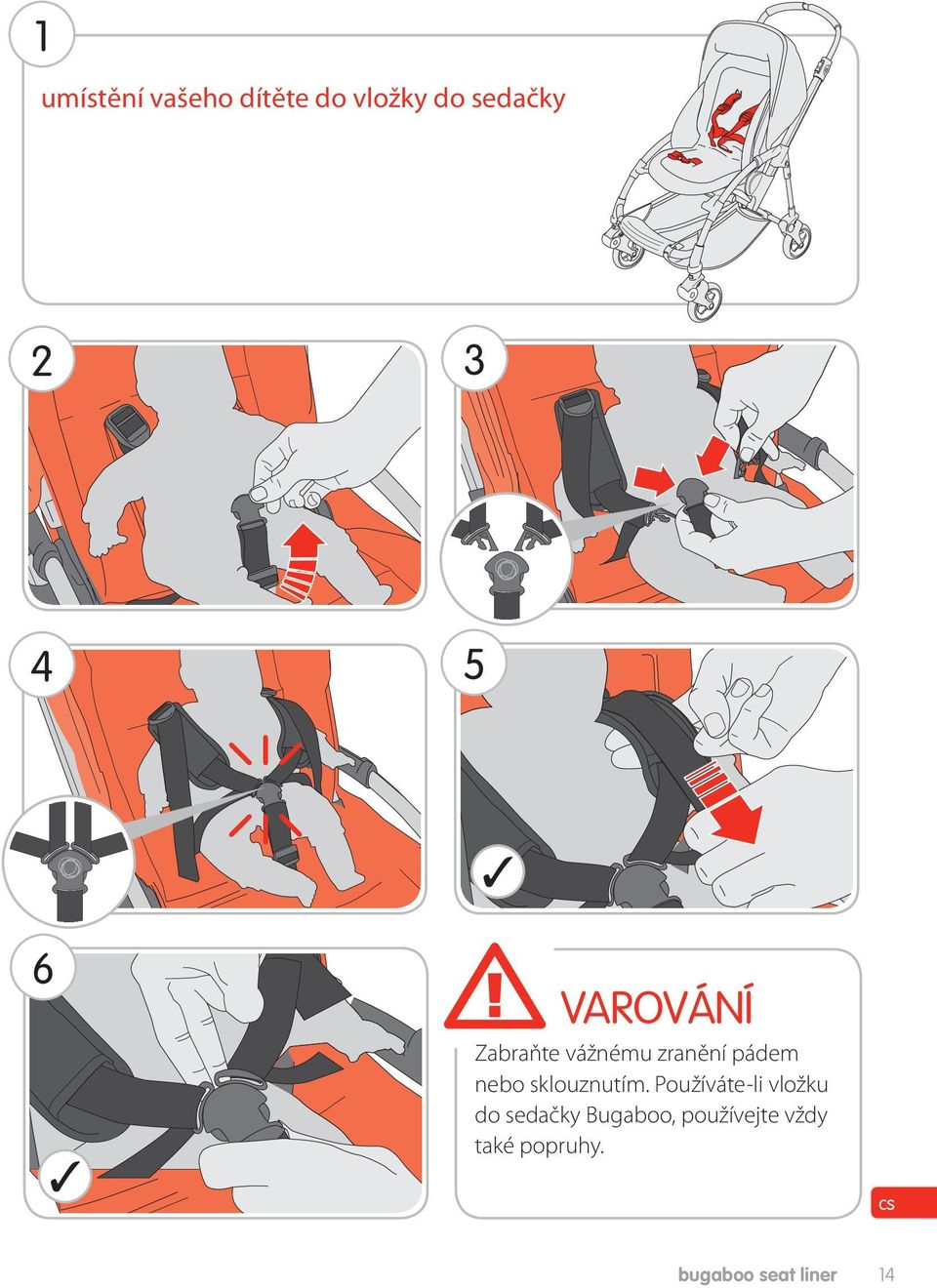 1

umístění vašeho dítěte do vložky do sedačky

2

3

4

5

✓

6

✓

VAROVÁNÍ

Zabraňte vážnému zranění pádem nebo sklouznutím. Používáte-li vložku do sedačky Bugaboo, používejte vždy také popruhy.

cs

bugaboo seat liner 14