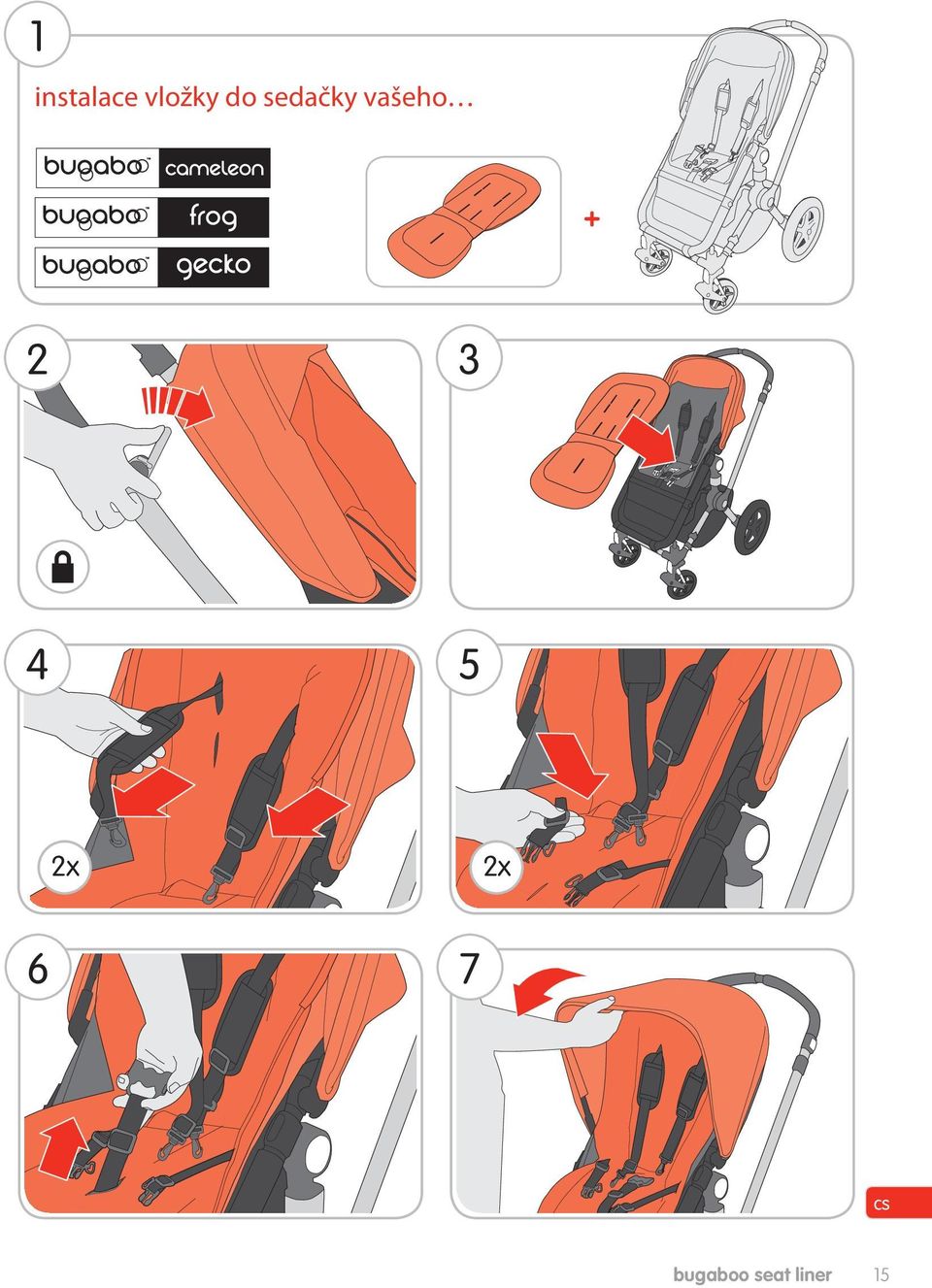 1

instalace vložky do sedačky vašeho…

bugaboo cameleon

bugaboo frog

bugaboo gecko

+

2

3

4

2x

5

2x

6

7

cs

bugaboo seat liner 15