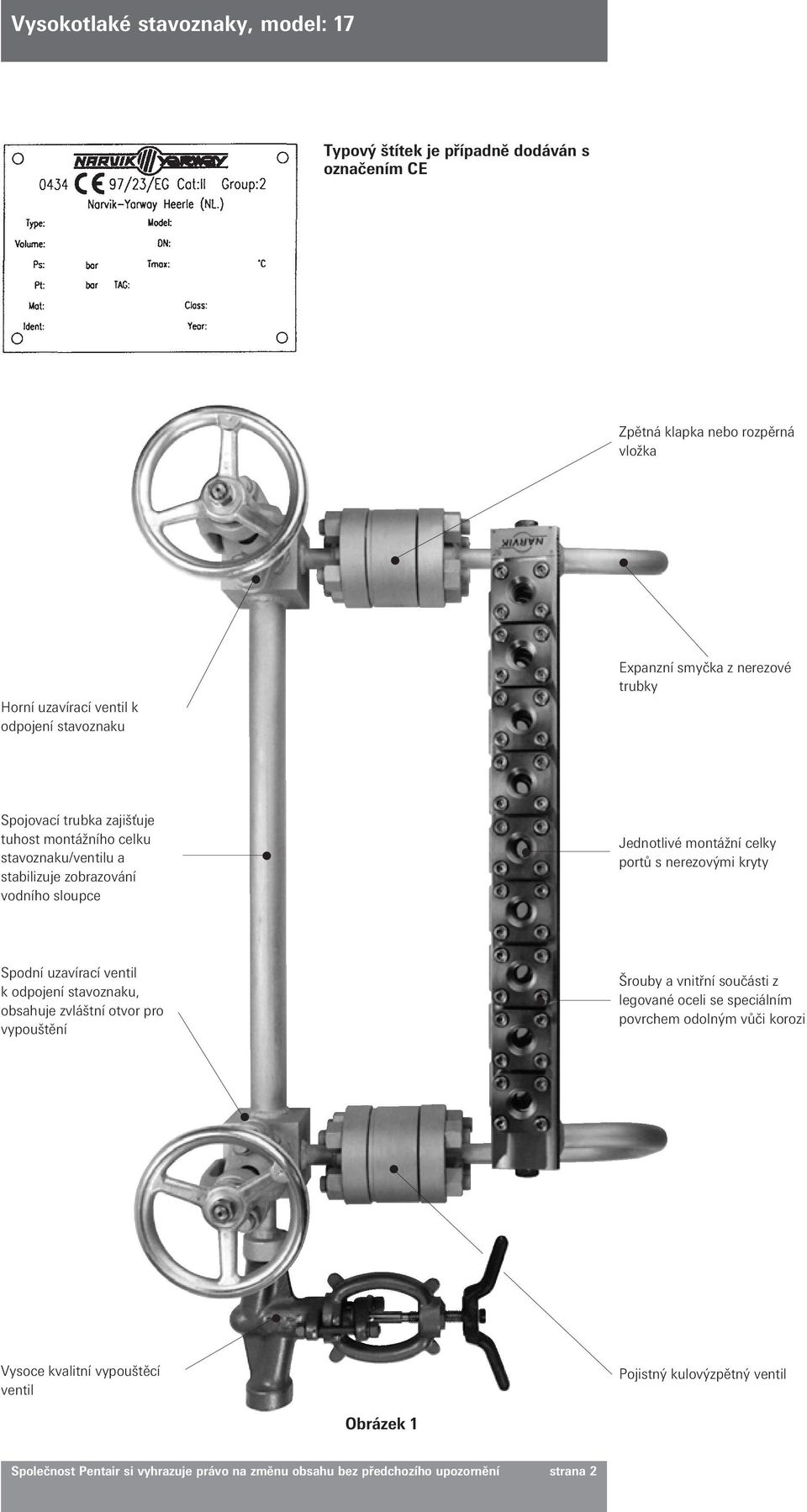 Vysokotlaké stavoznaky, model: 17

NARVIK YARWAY
0434 CE 97/23/EG Cat:II Group:2
Narvik-Yarway Heerle (NL.)
Type: Model:
Volume: DN:
Ps: bar Tmax: °C
Pt: bar TAG:
Mat: Class:
Ident: Year:

Typový štítek je případně dodáván s označením CE

Zpětná klapka nebo rozpěrná vložka

NARVIK

Expanzní smyčka z nerezové trubky

Horní uzavírací ventil k odpojení stavoznaku

Spojovací trubka zajišťuje tuhost montážního celku stavoznaku/ventilu a stabilizuje zobrazování vodního sloupce

Jednotlivé montážní celky portů s nerezovými kryty

Spodní uzavírací ventil k odpojení stavoznaku, obsahuje zvláštní otvor pro vypouštění

Šrouby a vnitřní součásti z legované oceli se speciálním povrchem odolným vůči korozi

Vysoce kvalitní vypouštěcí ventil

Pojistný kulovýzpětný ventil

Obrázek 1

Společnost Pentair si vyhrazuje právo na změnu obsahu bez předchozího upozornění strana 2