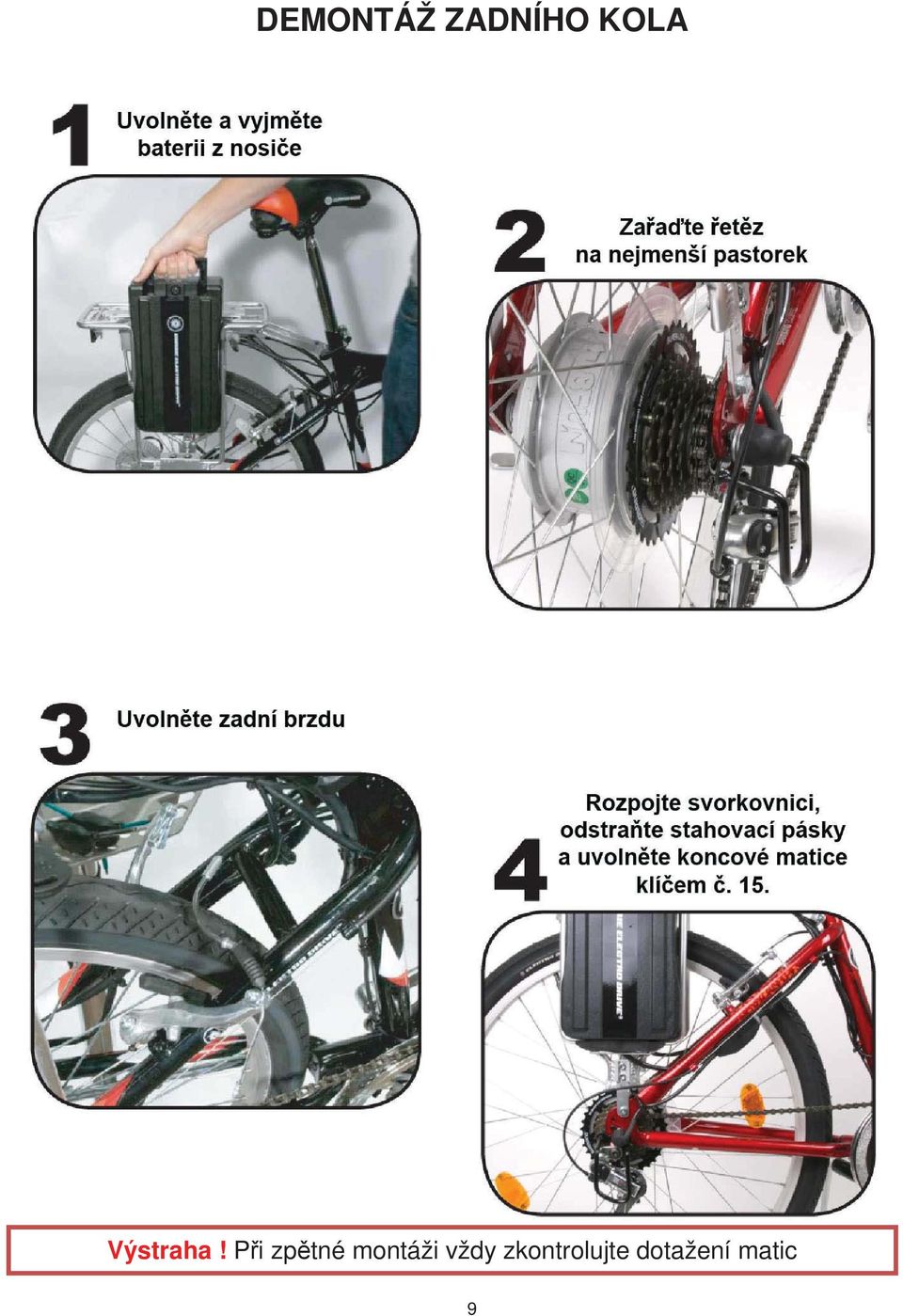 DEMONTÁŽ ZADNÍHO KOLA

1 Uvolněte a vyjměte baterii z nosiče

2 Zařaďte řetěz na nejmenší pastorek

3 Uvolněte zadní brzdu

4 Rozpojte svorkovnici, odstraňte stahovací pásky a uvolněte koncové matice klíčem č. 15.

Výstraha ! Při zpětné montáži vždy zkontrolujte dotažení matic

9