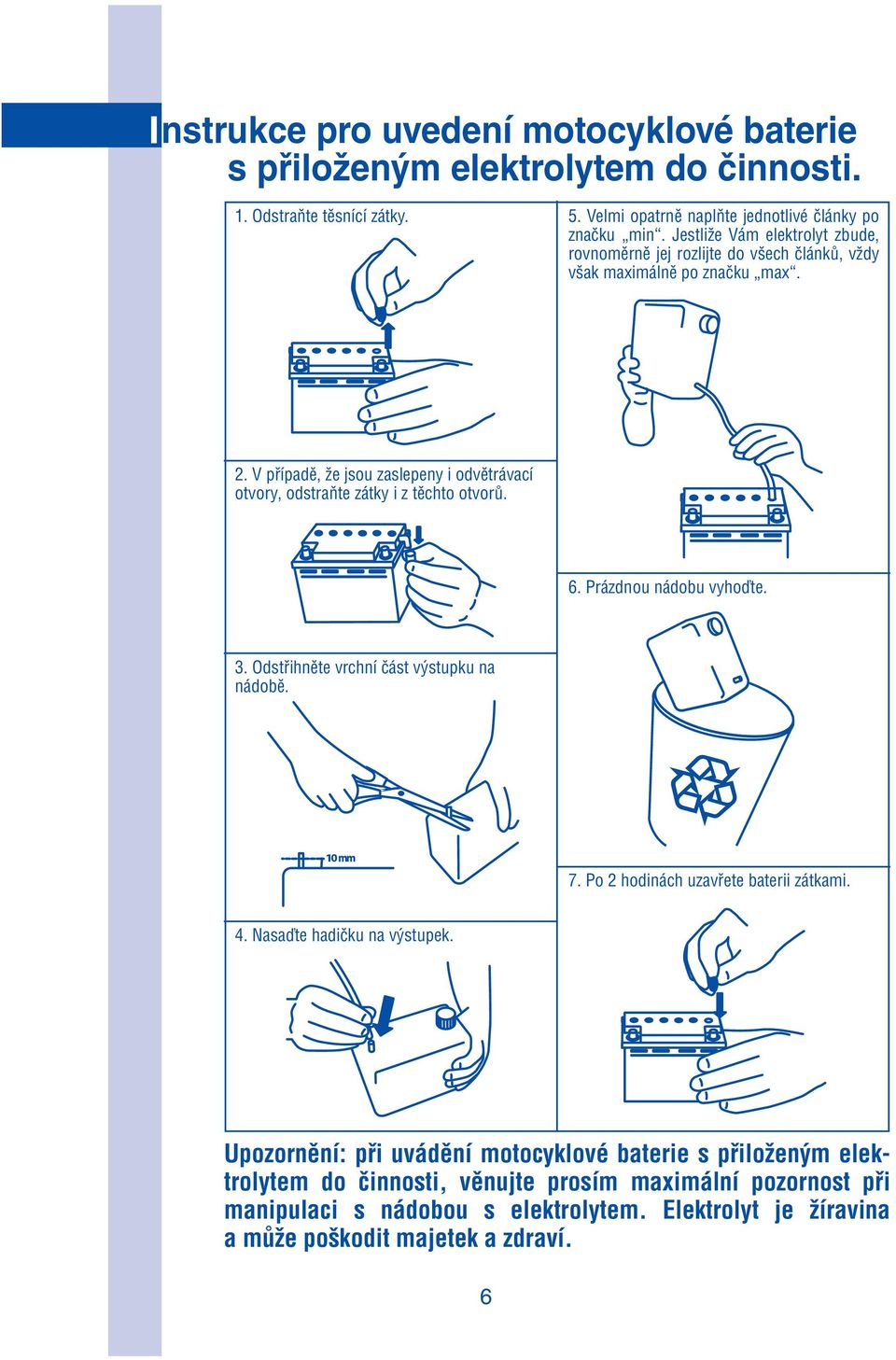 Instrukce pro uvedení motocyklové baterie s přiloženým elektrolytem do činnosti.

1. Odstraňte těsnící zátky.

2. V případě, že jsou zaslepeny i odvětrávací otvory, odstraňte zátky i z těchto otvorů.

3. Odstřihněte vrchní část výstupku na nádobě.

10 mm

4. Nasaďte hadičku na výstupek.

5. Velmi opatrně naplňte jednotlivé články po značku „min“. Jestliže Vám elektrolyt zbude, rovnoměrně jej rozlijte do všech článků, vždy však maximálně po značku „max“.

6. Prázdnou nádobu vyhoďte.

7. Po 2 hodinách uzavřete baterii zátkami.

Upozornění: při uvádění motocyklové baterie s přiloženým elektrolytem do činnosti, věnujte prosím maximální pozornost při manipulaci s nádobou s elektrolytem. Elektrolyt je žíravina a může poškodit majetek a zdraví.

6