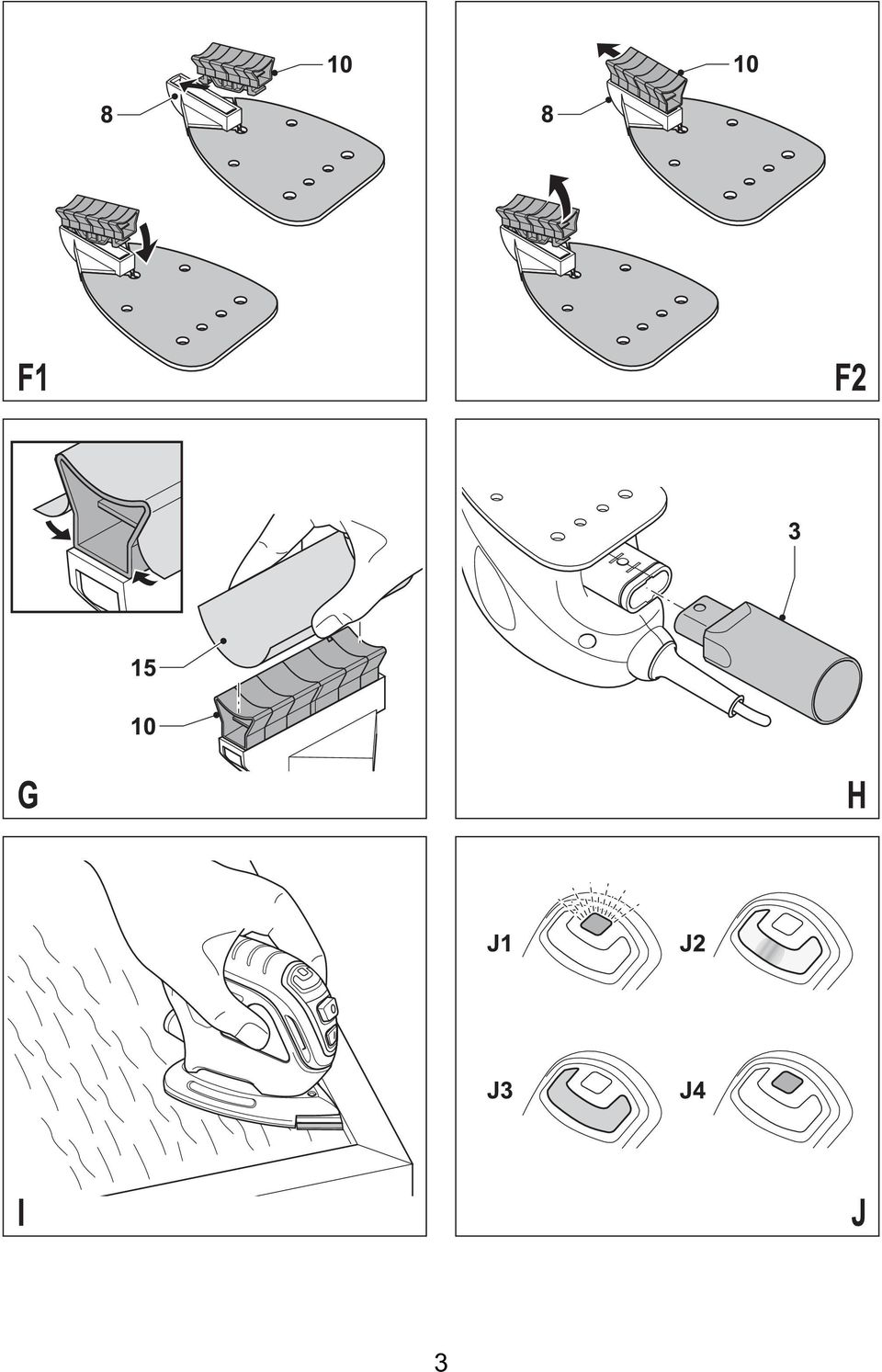 8
10
F1

8
10
F2

15
10
G

3
H

I

J1
J2
J3
J4
J

3