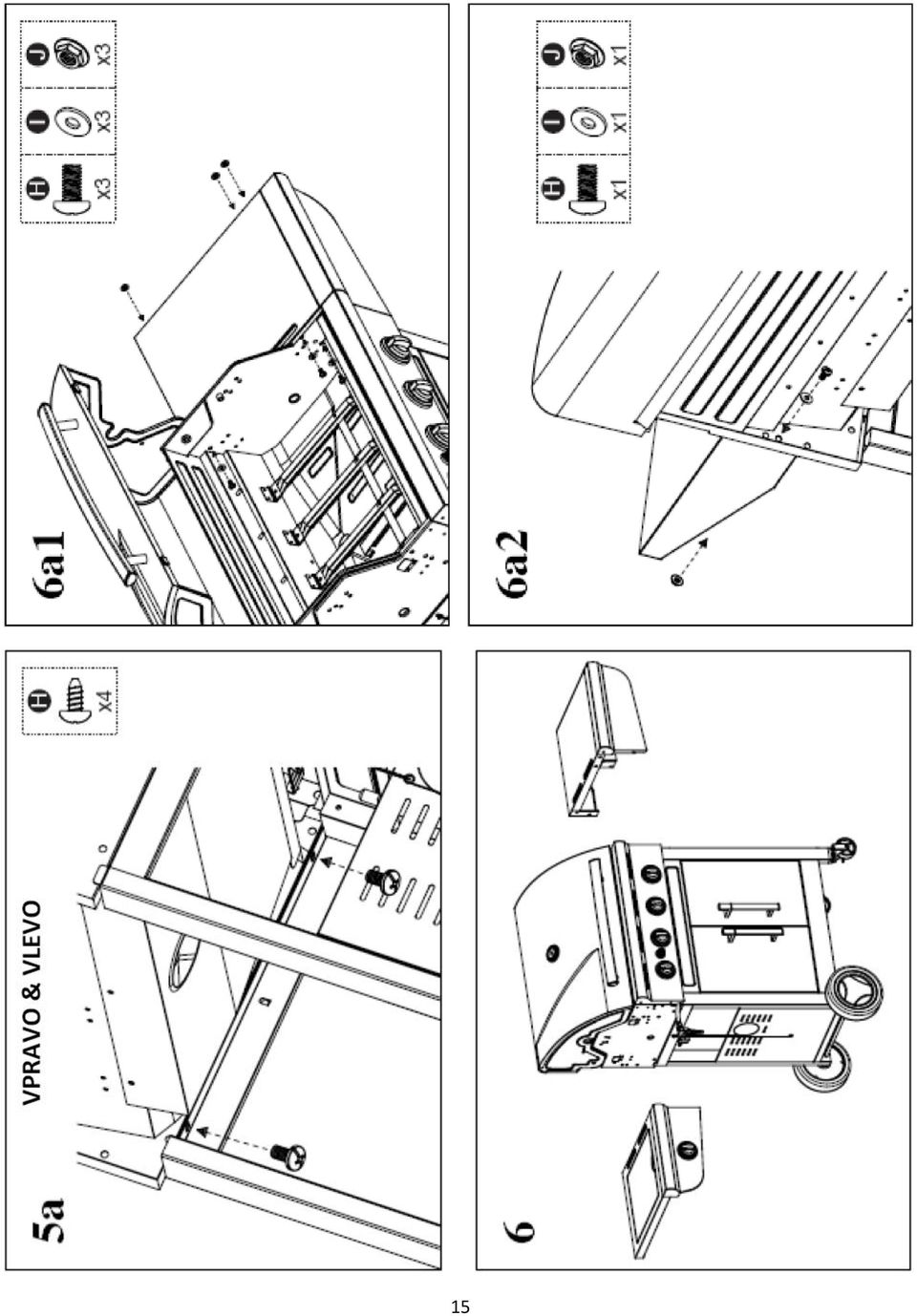 5a

VPRAVO & VLEVO

H
x4

6

6a1

H
x3

I
x3

J
x3

6a2

H
x1

I
x1

J
x1

15