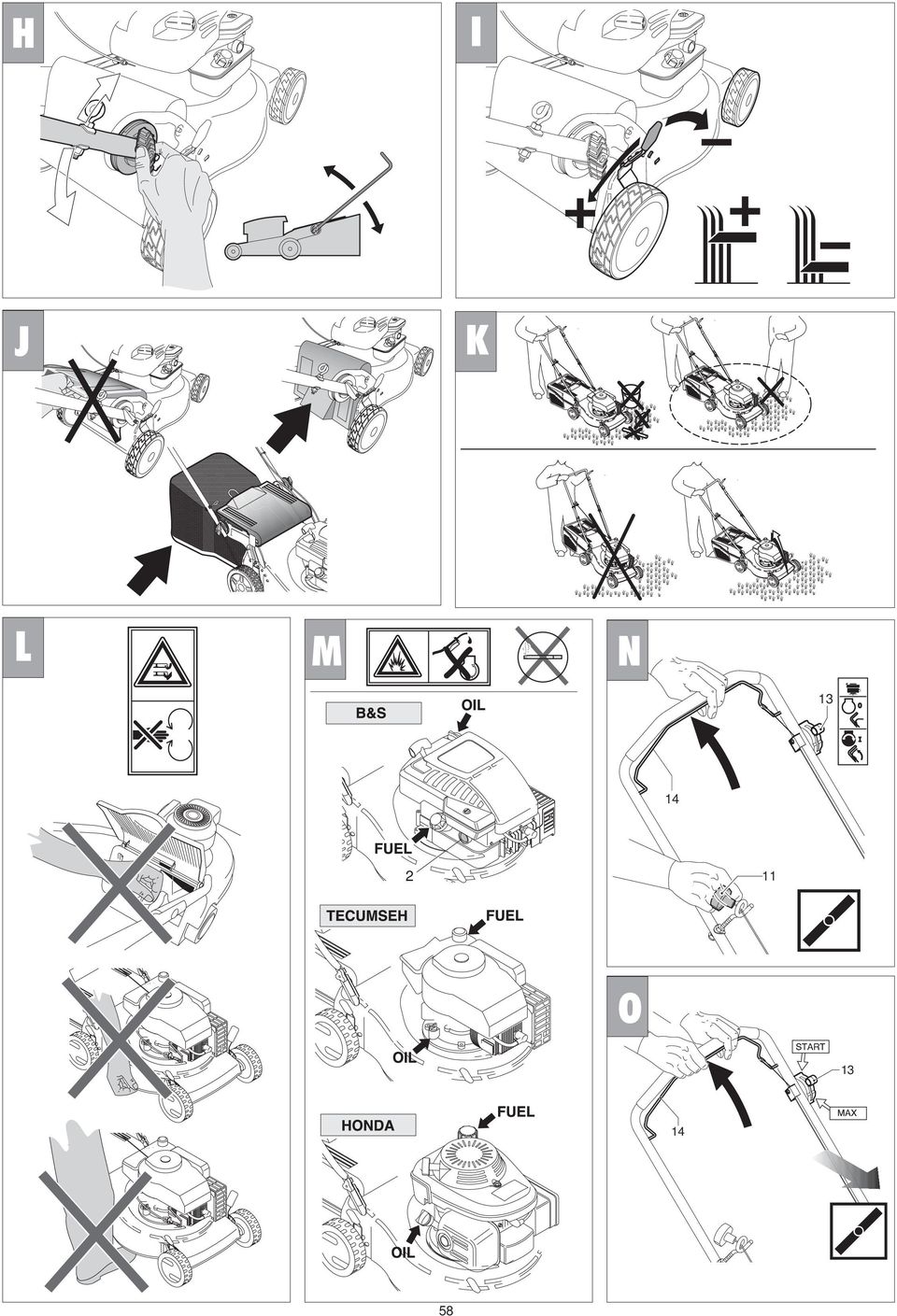 H

I

J

K

L

M

B&S

OIL

FUEL

2

TECUMSEH

FUEL

OIL

HONDA

FUEL

OIL

N

13

14

11

O

START

13

MAX

14

58