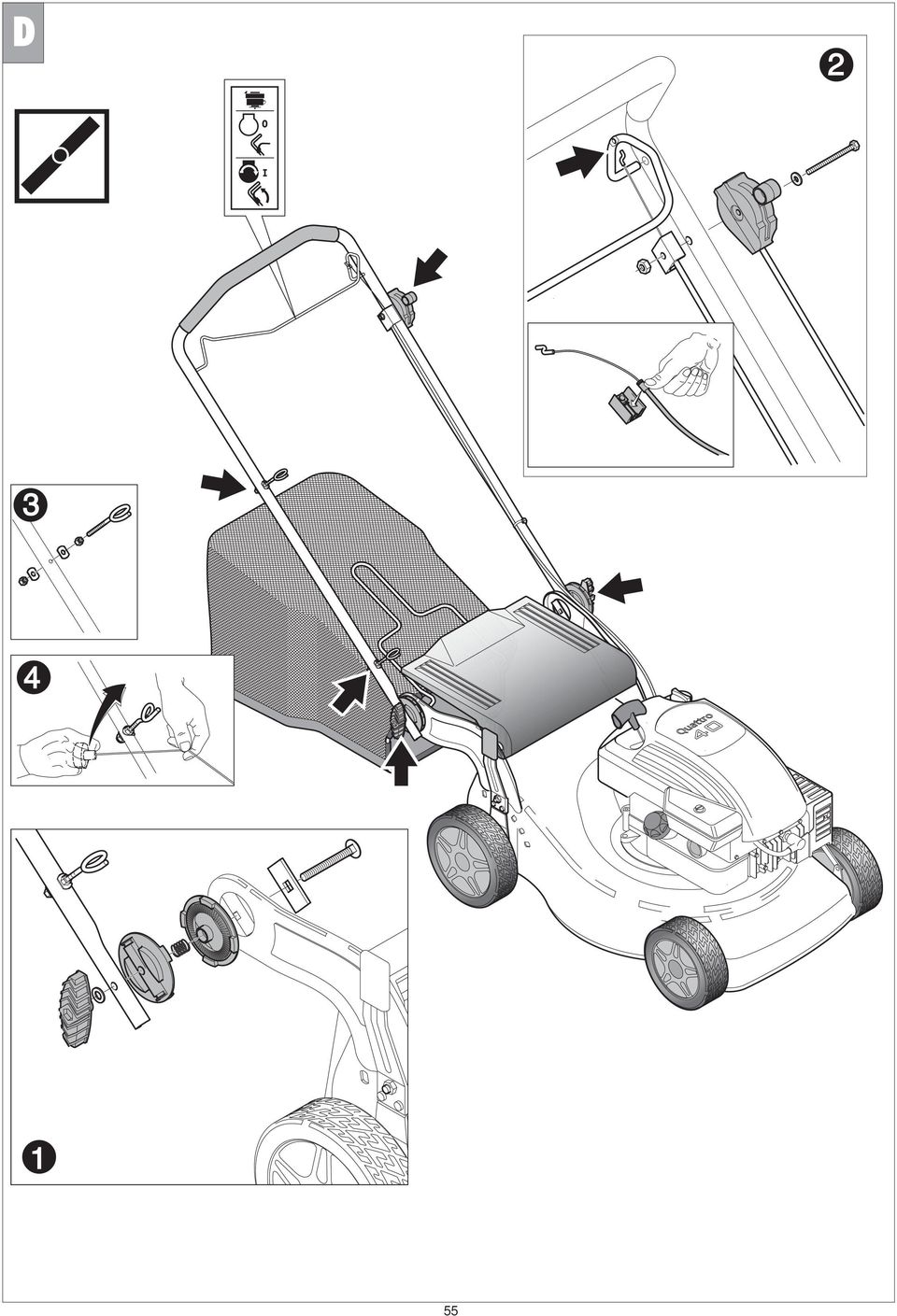 D

0

I

2

3

4

Quattro 40

1

55