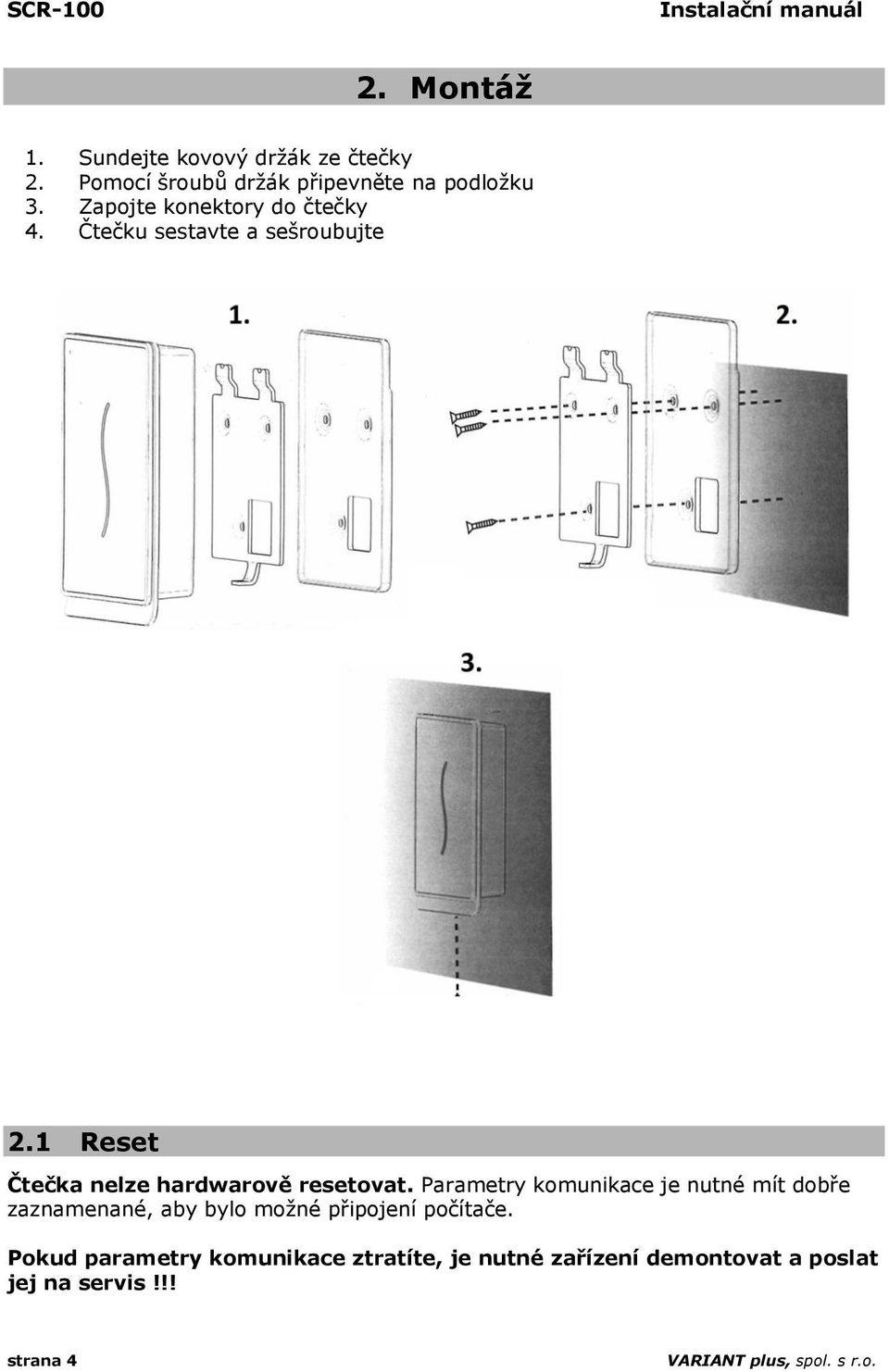 SCR-100 Instalační manuál

2. Montáž

1. Sundejte kovový držák ze čtečky
2. Pomocí šroubů držák připevněte na podložku
3. Zapojte konektory do čtečky
4. Čtečku sestavte a sešroubujte

1.

2.

3.

2.1 Reset

Čtečka nelze hardwarově resetovat. Parametry komunikace je nutné mít dobře zaznamenané, aby bylo možné připojení počítače.

Pokud parametry komunikace ztratíte, je nutné zařízení demontovat a poslat jej na servis !!!

strana 4 VARIANT plus, spol. s r.o.