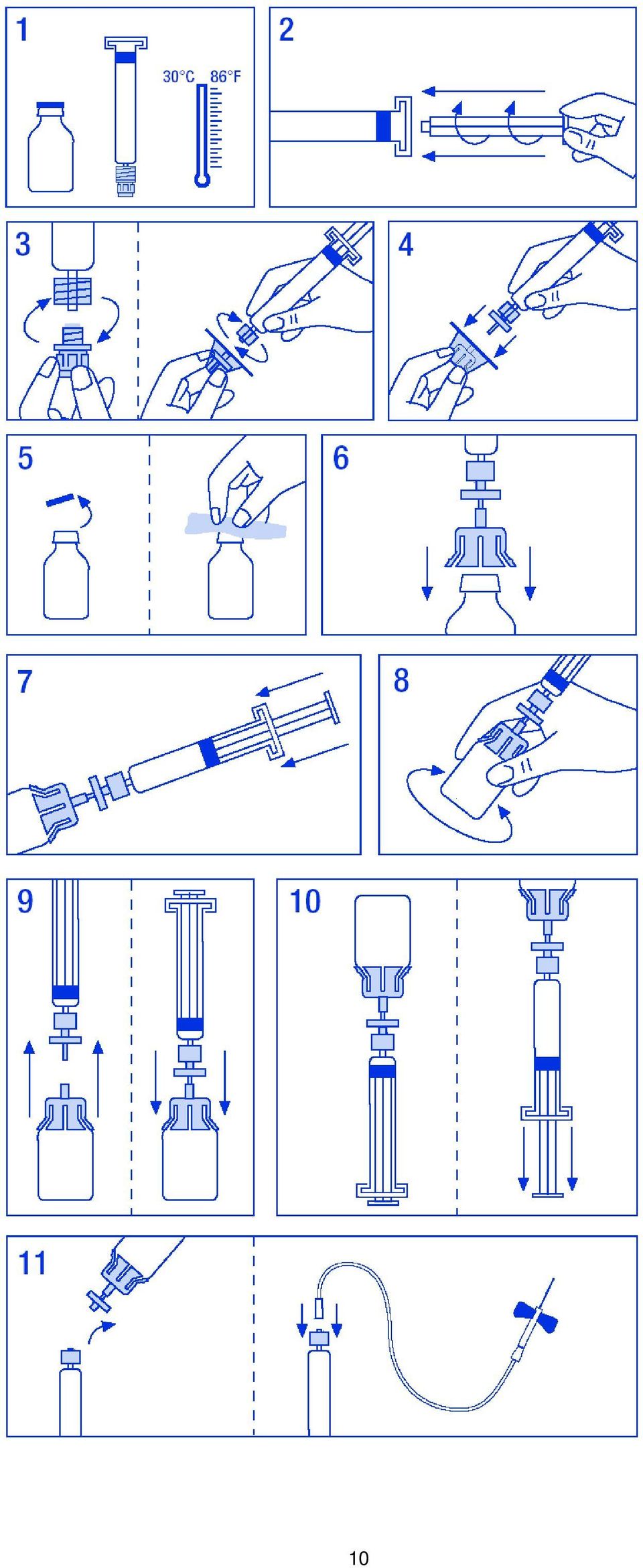 1

30°C 86°F

2

3

4

5

6

7

8

9

10

11

10