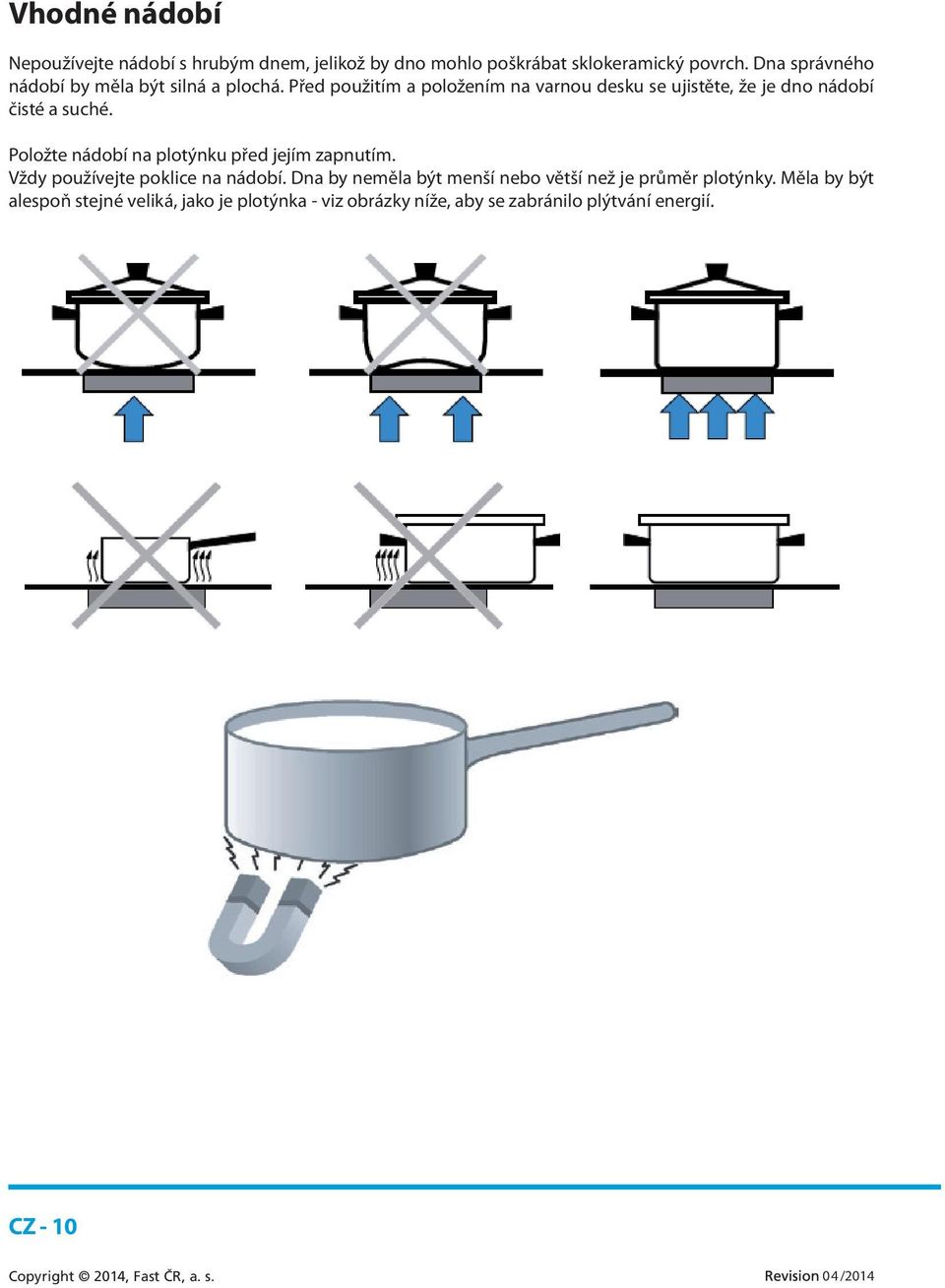 Vhodné nádobí

Nepoužívejte nádobí s hrubým dnem, jelikož by dno mohlo poškrábat sklokeramický povrch. Dna správného nádobí by měla být silná a plochá. Před použitím a položením na varnou desku se ujistěte, že je dno nádobí čisté a suché.

Položte nádobí na plotýnku před jejím zapnutím.
Vždy používejte poklice na nádobí. Dna by neměla být menší nebo větší než je průměr plotýnky. Měla by být alespoň stejné veliká, jako je plotýnka - viz obrázky níže, aby se zabránilo plýtvání energií.

CZ - 10

Copyright © 2014, Fast ČR, a. s.

Revision 04/2014