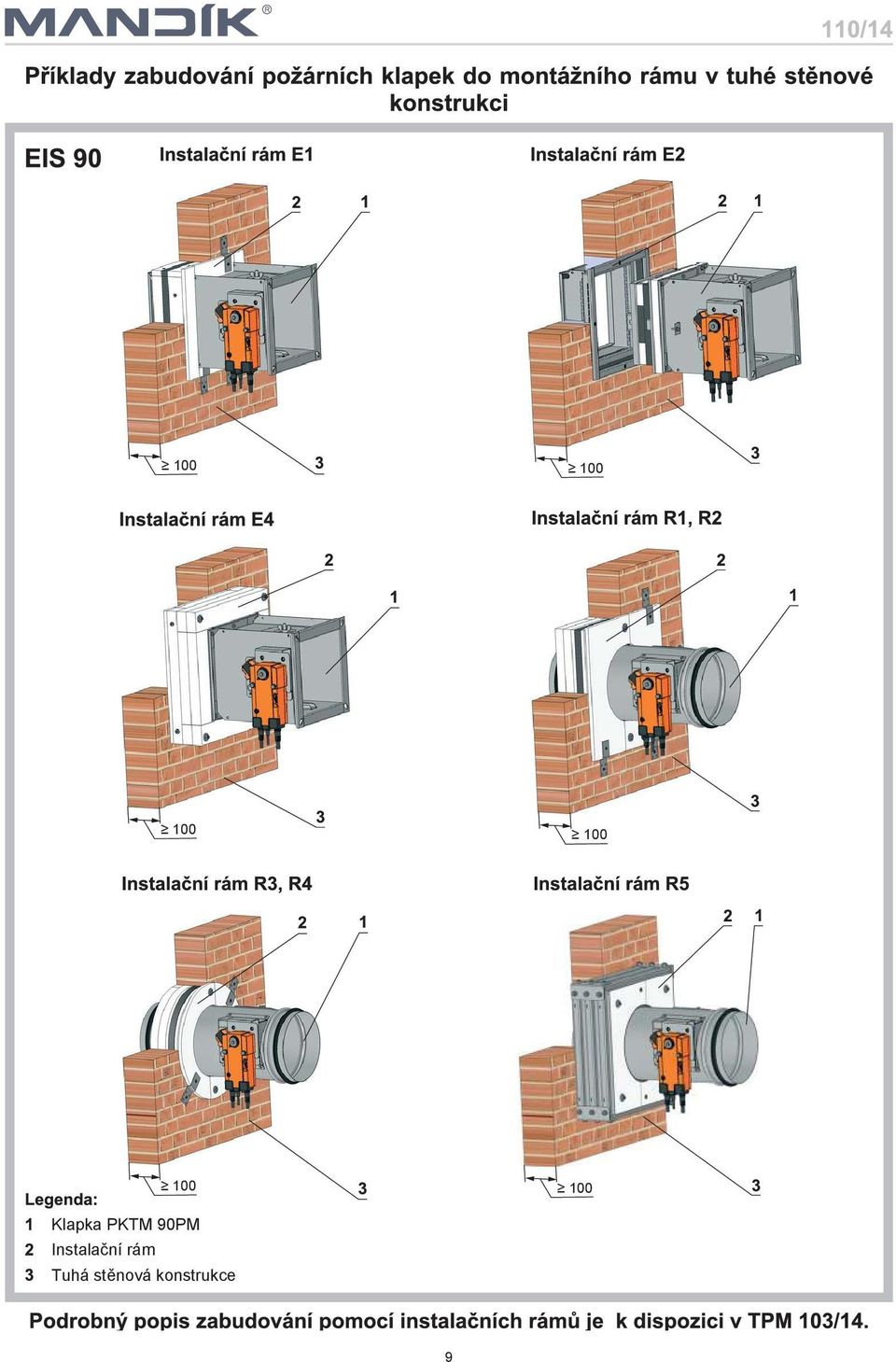 MANDÍK®

110/14

Příklady zabudování požárních klapek do montážního rámu v tuhé stěnové konstrukci

EIS 90

Instalační rám E1

2 1

≥ 100 3

Instalační rám E2

2 1

≥ 100 3

Instalační rám E4

2 1

≥ 100 3

Instalační rám R1, R2

2 1

≥ 100 3

Instalační rám R3, R4

2 1

≥ 100 3

Instalační rám R5

2 1

≥ 100 3

Legenda:
1 Klapka PKTM 90PM
2 Instalační rám
3 Tuhá stěnová konstrukce

Podrobný popis zabudování pomocí instalačních rámů je k dispozici v TPM 103/14.

9