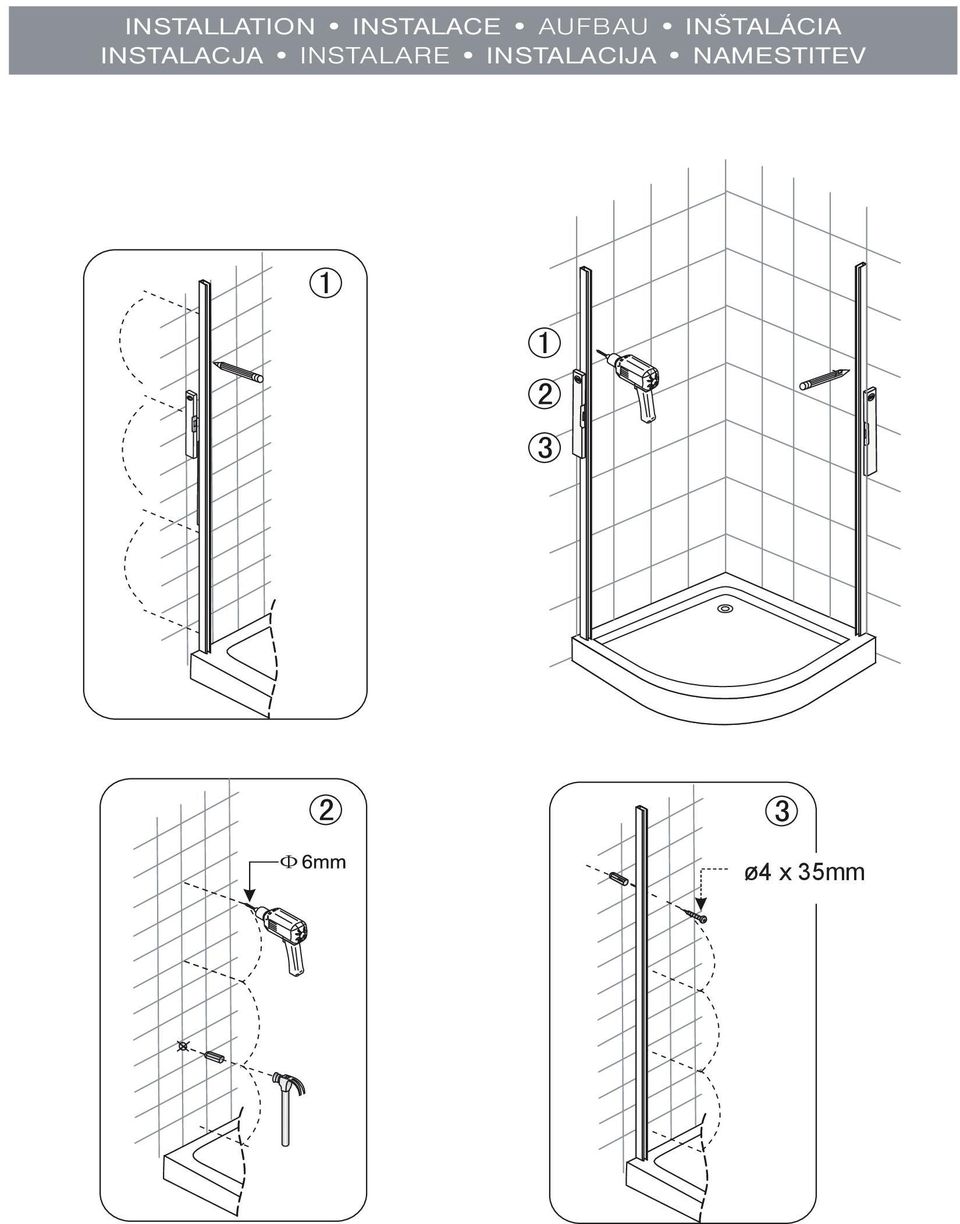 INSTALLATION • INSTALACE • AUFBAU • INŠTALÁCIA
INSTALACJA • INSTALARE • INSTALACIJA • NAMESTITEV

1

1
2
3

2
Φ 6mm

3
ø4 x 35mm