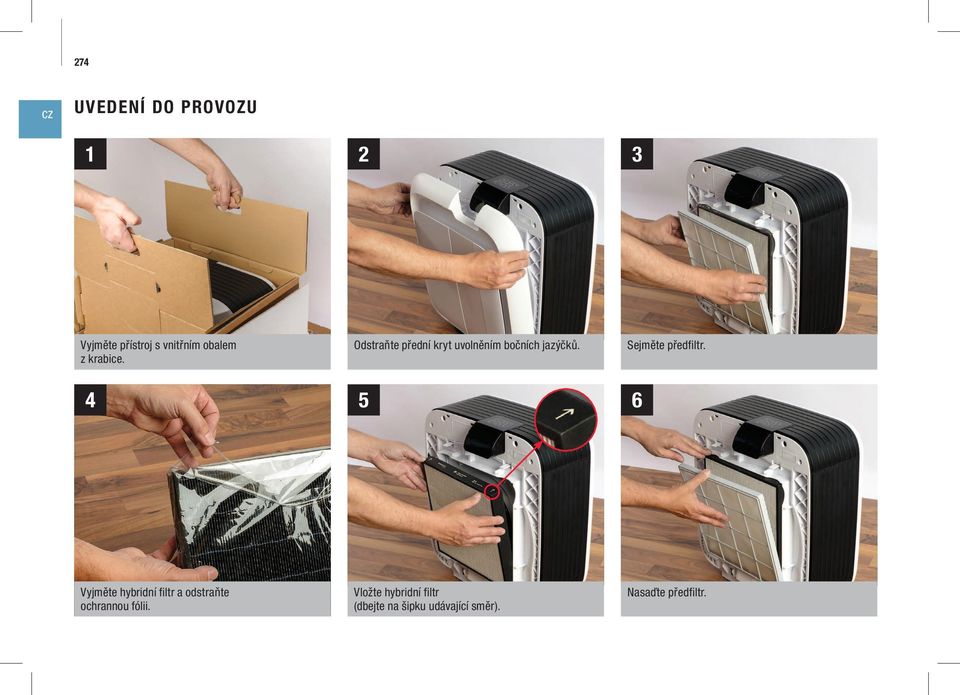 274

CZ

UVEDENÍ DO PROVOZU

1

Vyjměte přístroj s vnitřním obalem z krabice.

2

Odstraňte přední kryt uvolněním bočních jazýčků.

3

Sejměte předfiltr.

4

Vyjměte hybridní filtr a odstraňte ochrannou fólii.

5

Vložte hybridní filtr (dbejte na šipku udávající směr).

6

Nasaďte předfiltr.