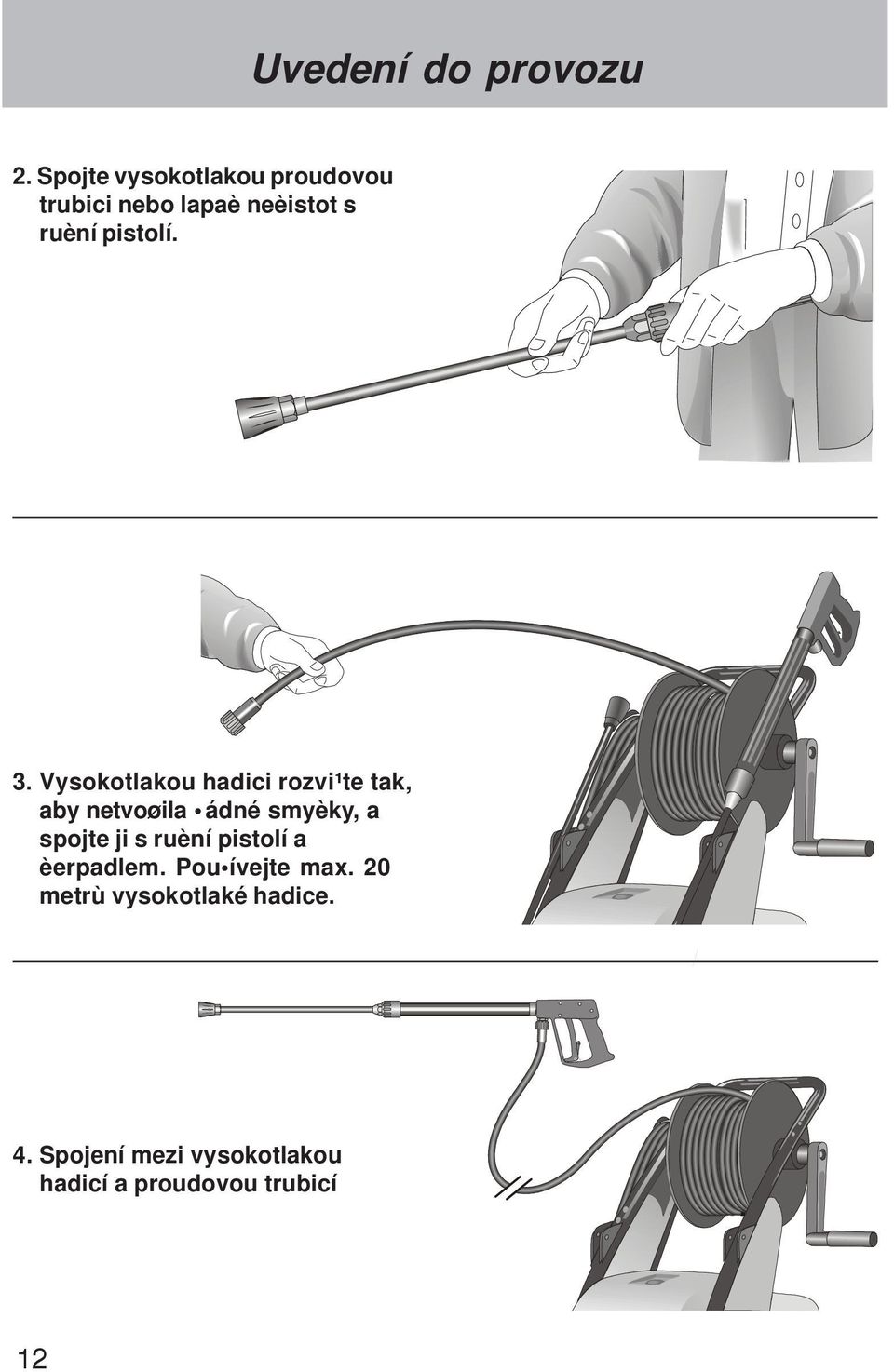 Uvedení do provozu

2. Spojte vysokotlakou proudovou trubici nebo lapaè neèistot s ruèní pistolí.

3. Vysokotlakou hadici rozvi¹te tak, aby netvoøila •ádné smyèky, a spojte ji s ruèní pistolí a èerpadlem. Pou•ívejte max. 20 metrù vysokotlaké hadice.

4. Spojení mezi vysokotlakou hadicí a proudovou trubicí

12